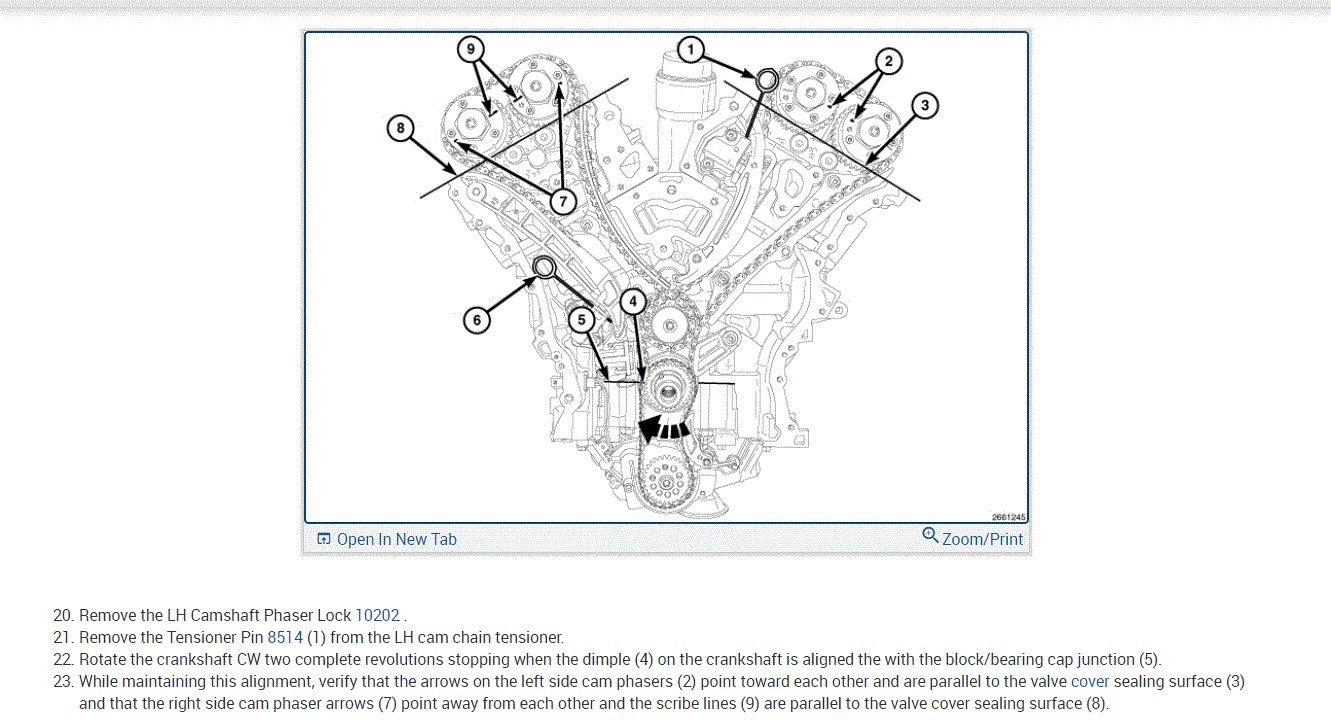 9
1
2
3
8
7
6
5
4
2661245

Open In New Tab
Zoom/Print

20. Remove the LH Camshaft Phaser Lock 10202 .
21. Remove the Tensioner Pin 8514 (1) from the LH cam chain tensioner.
22. Rotate the crankshaft CW two complete revolutions stopping when the dimple (4) on the crankshaft is aligned the with the block/bearing cap junction (5).
23. While maintaining this alignment, verify that the arrows on the left side cam phasers (2) point toward each other and are parallel to the valve cover sealing surface (3) and that the right side cam phaser arrows (7) point away from each other and the scribe lines (9) are parallel to the valve cover sealing surface (8).