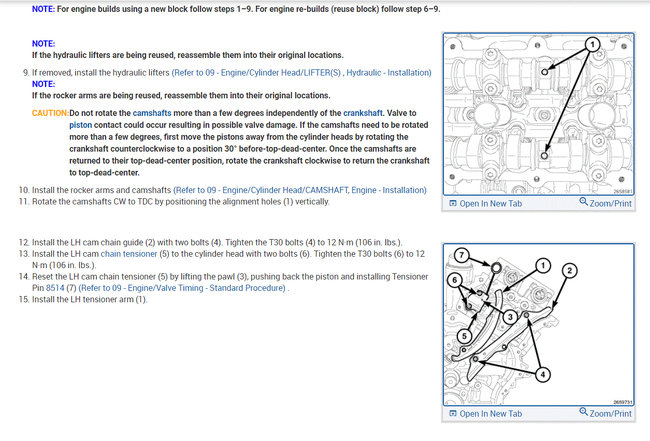 NOTE: For engine builds using a new block follow steps 1–9. For engine re-builds (reuse block) follow step 6–9.

NOTE:
If the hydraulic lifters are being reused, reassemble them into their original locations.

9. If removed, install the hydraulic lifters (Refer to 09 - Engine/Cylinder Head/LIFTER(S) , Hydraulic - Installation)

NOTE:
If the rocker arms are being reused, reassemble them into their original locations.

CAUTION: Do not rotate the camshafts more than a few degrees independently of the crankshaft. Valve to piston contact could occur resulting in possible valve damage. If the camshafts need to be rotated more than a few degrees, first move the pistons away from the cylinder heads by rotating the crankshaft counterclockwise to a position 30° before-top-dead-center. Once the camshafts are returned to their top-dead-center position, rotate the crankshaft clockwise to return the crankshaft to top-dead-center.

10. Install the rocker arms and camshafts (Refer to 09 - Engine/Cylinder Head/CAMSHAFT, Engine - Installation)
11. Rotate the camshafts CW to TDC by positioning the alignment holes (1) vertically.

1
2658581
Open In New Tab
Zoom/Print

12. Install the LH cam chain guide (2) with two bolts (4). Tighten the T30 bolts (4) to 12 N·m (106 in. lbs.).
13. Install the LH cam chain tensioner (5) to the cylinder head with two bolts (6). Tighten the T30 bolts (6) to 12 N·m (106 in. lbs.).
14. Reset the LH cam chain tensioner (5) by lifting the pawl (3), pushing back the piston and installing Tensioner Pin 8514 (7) (Refer to 09 - Engine/Valve Timing - Standard Procedure) .
15. Install the LH tensioner arm (1).

7
1
2
6
3
5
4
2659731
Open In New Tab
Zoom/Print