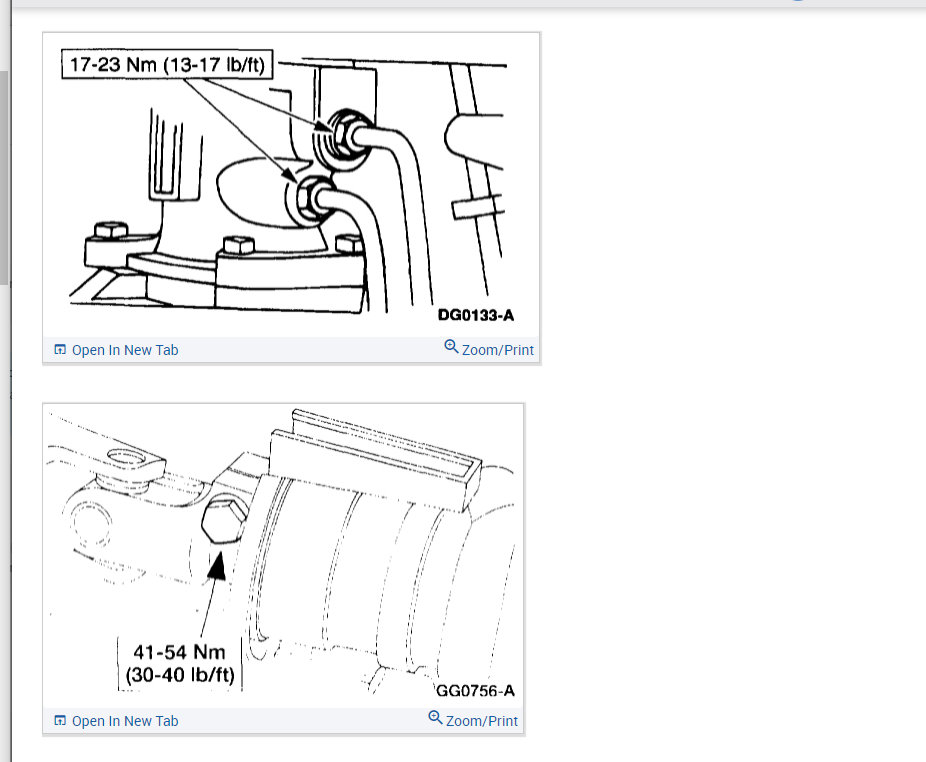 17-23 Nm (13-17 lb/ft)

DG0133-A

Open In New Tab

Zoom/Print

41-54 Nm (30-40 lb/ft)

GG0756-A

Open In New Tab

Zoom/Print