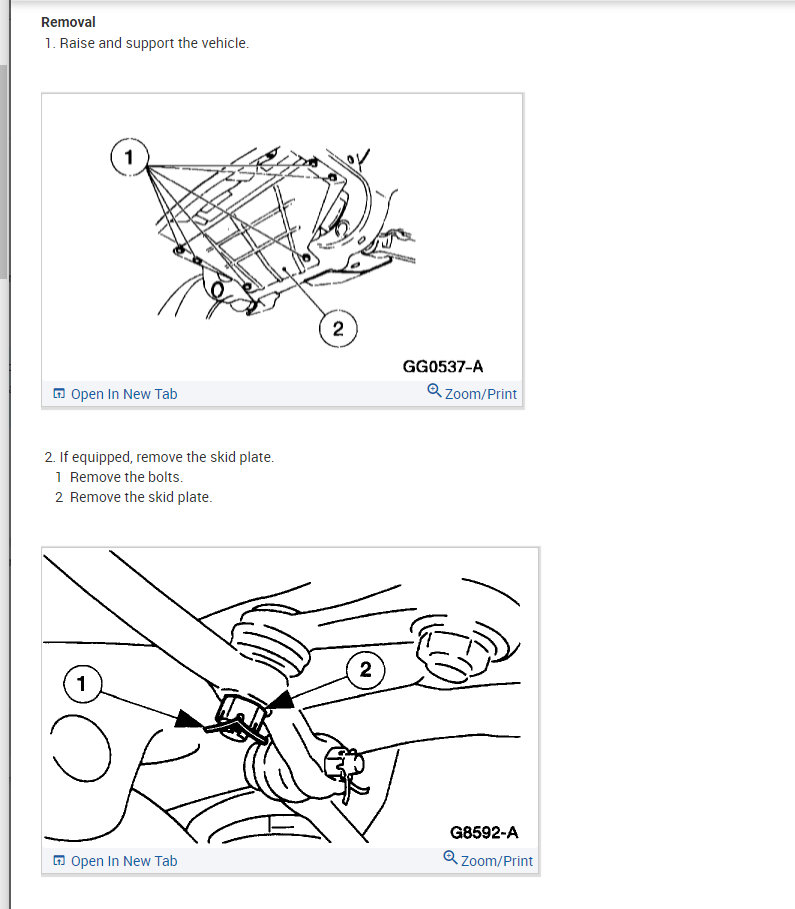 Removal
1. Raise and support the vehicle.

1

2

GG0537-A

Open In New Tab
Zoom/Print

2. If equipped, remove the skid plate.
1 Remove the bolts.
2 Remove the skid plate.

1

2

G8592-A

Open In New Tab
Zoom/Print