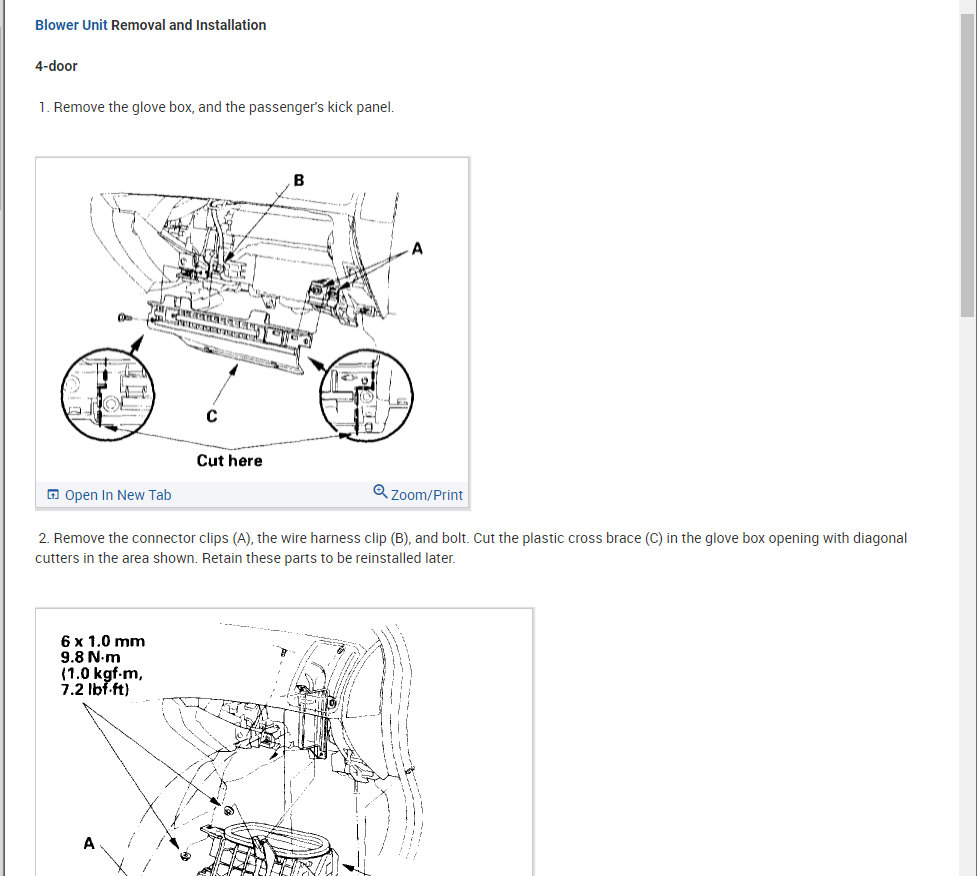 Blower Unit Removal and Installation

4-door

1. Remove the glove box, and the passenger's kick panel.

B

A

C

Cut here

Open In New Tab

Zoom/Print

2. Remove the connector clips (A), the wire harness clip (B), and bolt. Cut the plastic cross brace (C) in the glove box opening with diagonal cutters in the area shown. Retain these parts to be reinstalled later.

6 x 1.0 mm
9.8 N·m
(1.0 kgf·m,
7.2 lbf·ft)

A