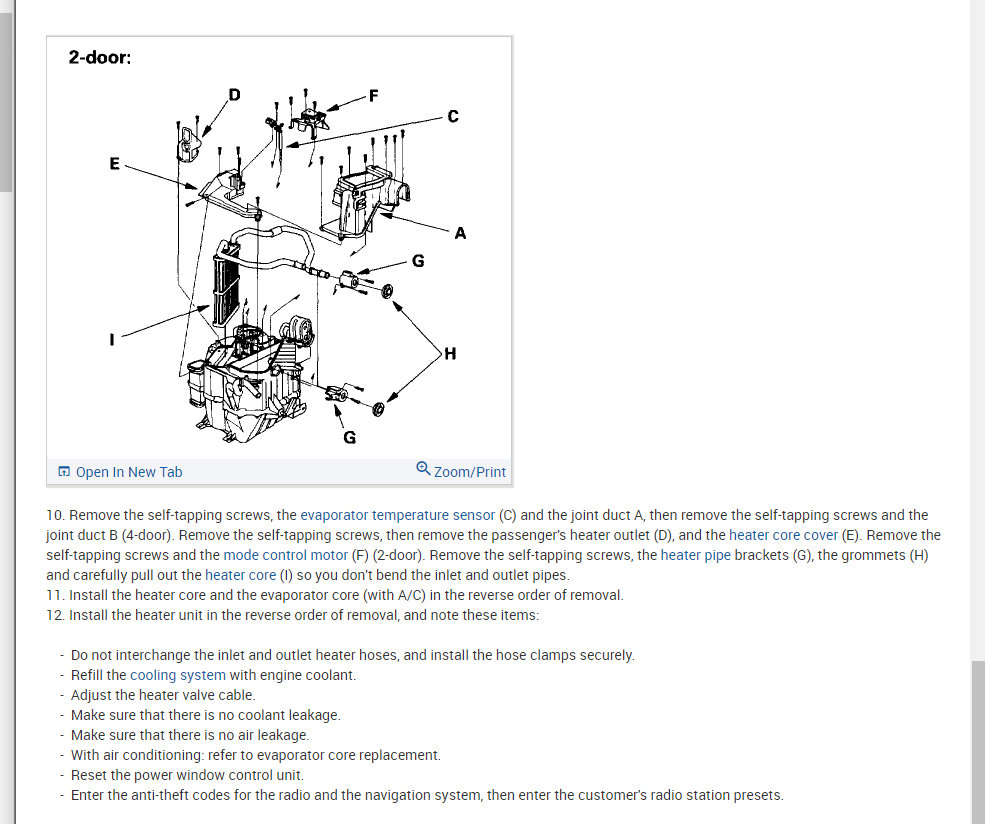 2-door:

D
F
C
E
A
G
I
H
G

Open In New Tab
Zoom/Print

10. Remove the self-tapping screws, the evaporator temperature sensor (C) and the joint duct A, then remove the self-tapping screws and the joint duct B (4-door). Remove the self-tapping screws, then remove the passenger's heater outlet (D), and the heater core cover (E). Remove the self-tapping screws and the mode control motor (F) (2-door). Remove the self-tapping screws, the heater pipe brackets (G), the grommets (H) and carefully pull out the heater core (I) so you don't bend the inlet and outlet pipes.
11. Install the heater core and the evaporator core (with A/C) in the reverse order of removal.
12. Install the heater unit in the reverse order of removal, and note these items:

- Do not interchange the inlet and outlet heater hoses, and install the hose clamps securely.
- Refill the cooling system with engine coolant.
- Adjust the heater valve cable.
- Make sure that there is no coolant leakage.
- Make sure that there is no air leakage.
- With air conditioning: refer to evaporator core replacement.
- Reset the power window control unit.
- Enter the anti-theft codes for the radio and the navigation system, then enter the customer's radio station presets.