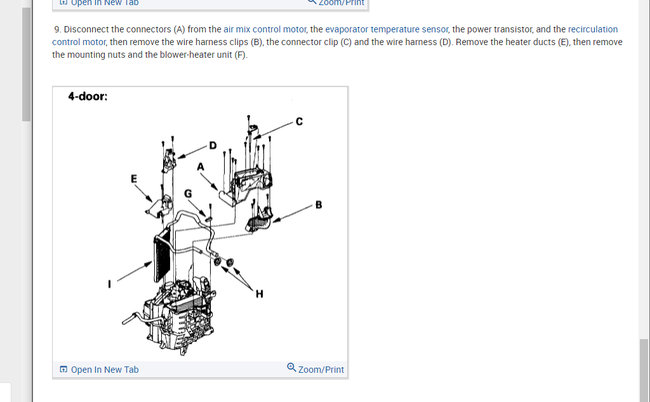 Open In New Tab Zoom/Print

9. Disconnect the connectors (A) from the air mix control motor, the evaporator temperature sensor, the power transistor, and the recirculation control motor, then remove the wire harness clips (B), the connector clip (C) and the wire harness (D). Remove the heater ducts (E), then remove the mounting nuts and the blower-heater unit (F).

4-door:

C
D
A
E
G
B
I
H

Open In New Tab Zoom/Print