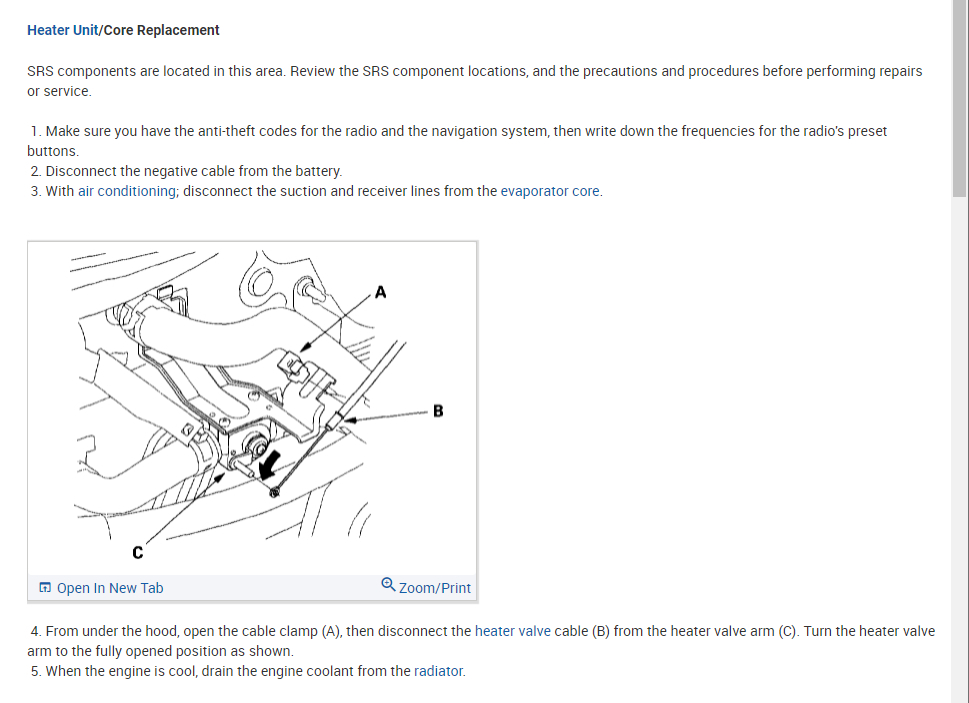 Heater Unit/Core Replacement

SRS components are located in this area. Review the SRS component locations, and the precautions and procedures before performing repairs or service.

1. Make sure you have the anti-theft codes for the radio and the navigation system, then write down the frequencies for the radio's preset buttons.
2. Disconnect the negative cable from the battery.
3. With air conditioning; disconnect the suction and receiver lines from the evaporator core.

A

B

C

Open In New Tab

Zoom/Print

4. From under the hood, open the cable clamp (A), then disconnect the heater valve cable (B) from the heater valve arm (C). Turn the heater valve arm to the fully opened position as shown.
5. When the engine is cool, drain the engine coolant from the radiator.