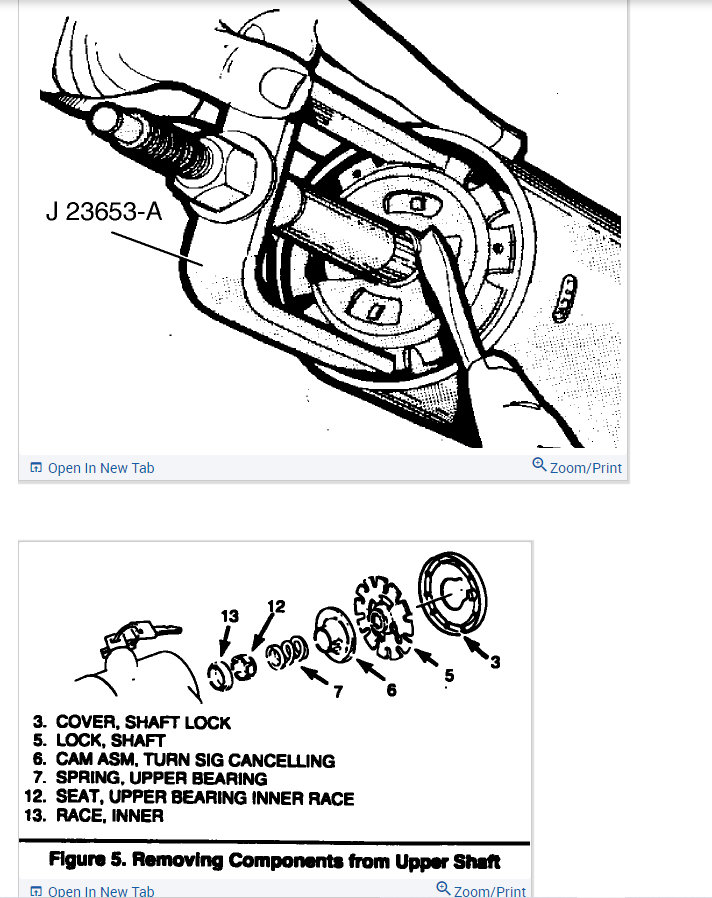 J 23653-A

Open In New Tab

Zoom/Print

13
12
7
6
5
3

3. COVER, SHAFT LOCK
5. LOCK, SHAFT
6. CAM ASM, TURN SIG CANCELLING
7. SPRING, UPPER BEARING
12. SEAT, UPPER BEARING INNER RACE
13. RACE, INNER

Figure 5. Removing Components from Upper Shaft

Open In New Tab

Zoom/Print