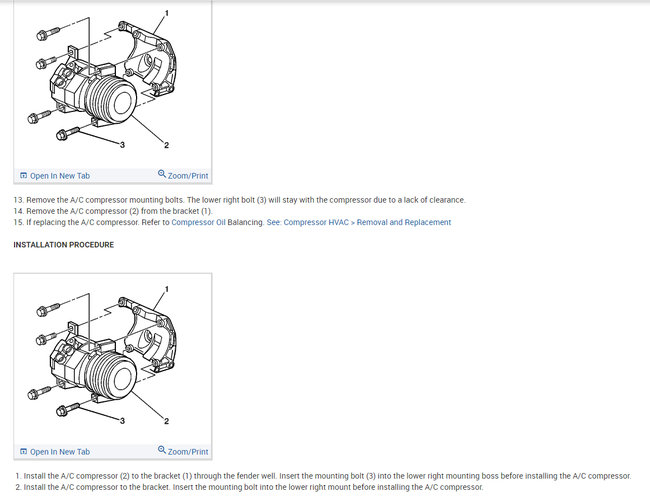 1

3

2

Open In New Tab

Zoom/Print

13. Remove the A/C compressor mounting bolts. The lower right bolt (3) will stay with the compressor due to a lack of clearance.
14. Remove the A/C compressor (2) from the bracket (1).
15. If replacing the A/C compressor. Refer to Compressor Oil Balancing. See: Compressor HVAC > Removal and Replacement

INSTALLATION PROCEDURE

1

3

2

Open In New Tab

Zoom/Print

1. Install the A/C compressor (2) to the bracket (1) through the fender well. Insert the mounting bolt (3) into the lower right mounting boss before installing the A/C compressor.
2. Install the A/C compressor to the bracket. Insert the mounting bolt into the lower right mount before installing the A/C compressor.