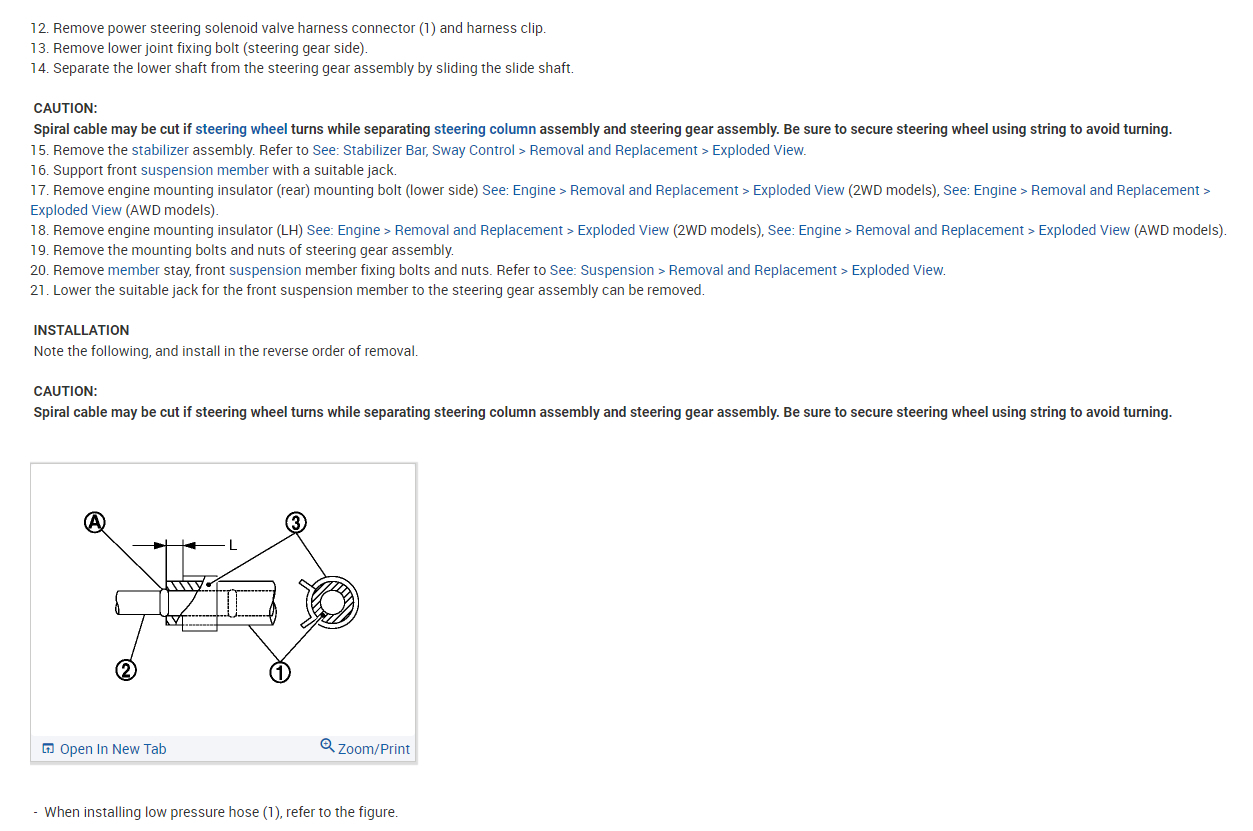 12. Remove power steering solenoid valve harness connector (1) and harness clip.
13. Remove lower joint fixing bolt (steering gear side).
14. Separate the lower shaft from the steering gear assembly by sliding the slide shaft.

CAUTION:
Spiral cable may be cut if steering wheel turns while separating steering column assembly and steering gear assembly. Be sure to secure steering wheel using string to avoid turning.
15. Remove the stabilizer assembly. Refer to See: Stabilizer Bar, Sway Control > Removal and Replacement > Exploded View.
16. Support front suspension member with a suitable jack.
17. Remove engine mounting insulator (rear) mounting bolt (lower side) See: Engine > Removal and Replacement > Exploded View (2WD models), See: Engine > Removal and Replacement > Exploded View (AWD models).
18. Remove engine mounting insulator (LH) See: Engine > Removal and Replacement > Exploded View (2WD models), See: Engine > Removal and Replacement > Exploded View (AWD models).
19. Remove the mounting bolts and nuts of steering gear assembly.
20. Remove member stay, front suspension member fixing bolts and nuts. Refer to See: Suspension > Removal and Replacement > Exploded View.
21. Lower the suitable jack for the front suspension member to the steering gear assembly can be removed.

INSTALLATION
Note the following, and install in the reverse order of removal.

CAUTION:
Spiral cable may be cut if steering wheel turns while separating steering column assembly and steering gear assembly. Be sure to secure steering wheel using string to avoid turning.

A
L
3
2
1

Open In New Tab
Zoom/Print

- When installing low pressure hose (1), refer to the figure.