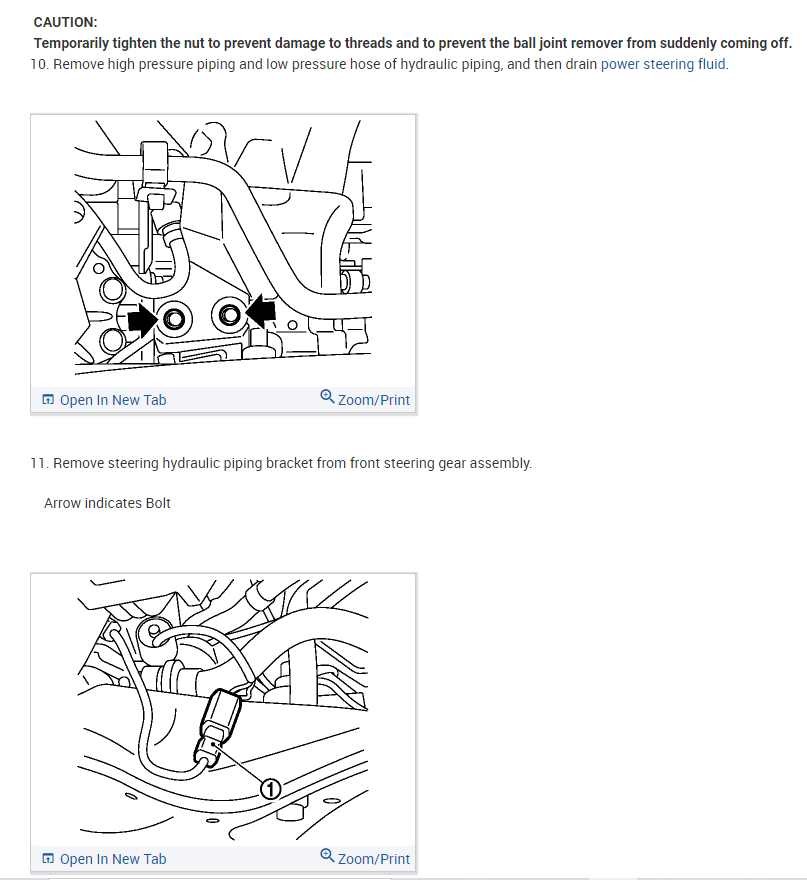 CAUTION:
Temporarily tighten the nut to prevent damage to threads and to prevent the ball joint remover from suddenly coming off.

10. Remove high pressure piping and low pressure hose of hydraulic piping, and then drain power steering fluid.

Open In New Tab
Zoom/Print

11. Remove steering hydraulic piping bracket from front steering gear assembly.

Arrow indicates Bolt

1

Open In New Tab
Zoom/Print