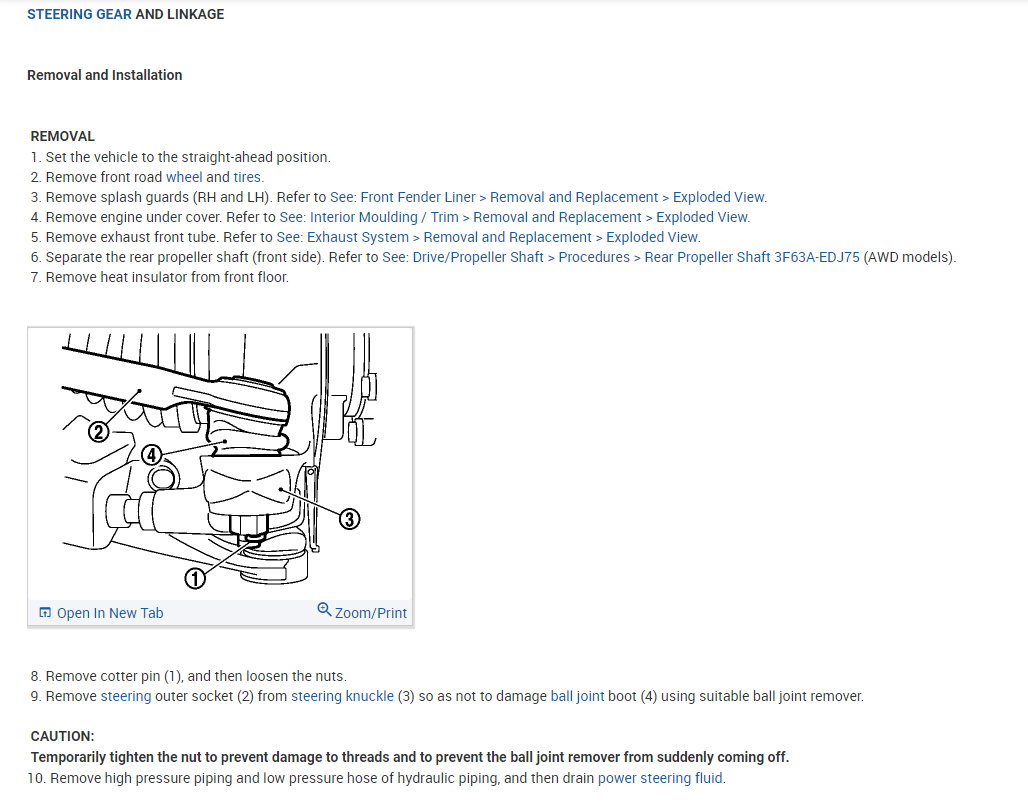 STEERING GEAR AND LINKAGE

Removal and Installation

REMOVAL
1. Set the vehicle to the straight-ahead position.
2. Remove front road wheel and tires.
3. Remove splash guards (RH and LH). Refer to See: Front Fender Liner > Removal and Replacement > Exploded View.
4. Remove engine under cover. Refer to See: Interior Moulding / Trim > Removal and Replacement > Exploded View.
5. Remove exhaust front tube. Refer to See: Exhaust System > Removal and Replacement > Exploded View.
6. Separate the rear propeller shaft (front side). Refer to See: Drive/Propeller Shaft > Procedures > Rear Propeller Shaft 3F63A-EDJ75 (AWD models).
7. Remove heat insulator from front floor.

②
④
③
①

Open In New Tab
Zoom/Print

8. Remove cotter pin (1), and then loosen the nuts.
9. Remove steering outer socket (2) from steering knuckle (3) so as not to damage ball joint boot (4) using suitable ball joint remover.

CAUTION:
Temporarily tighten the nut to prevent damage to threads and to prevent the ball joint remover from suddenly coming off.
10. Remove high pressure piping and low pressure hose of hydraulic piping, and then drain power steering fluid.