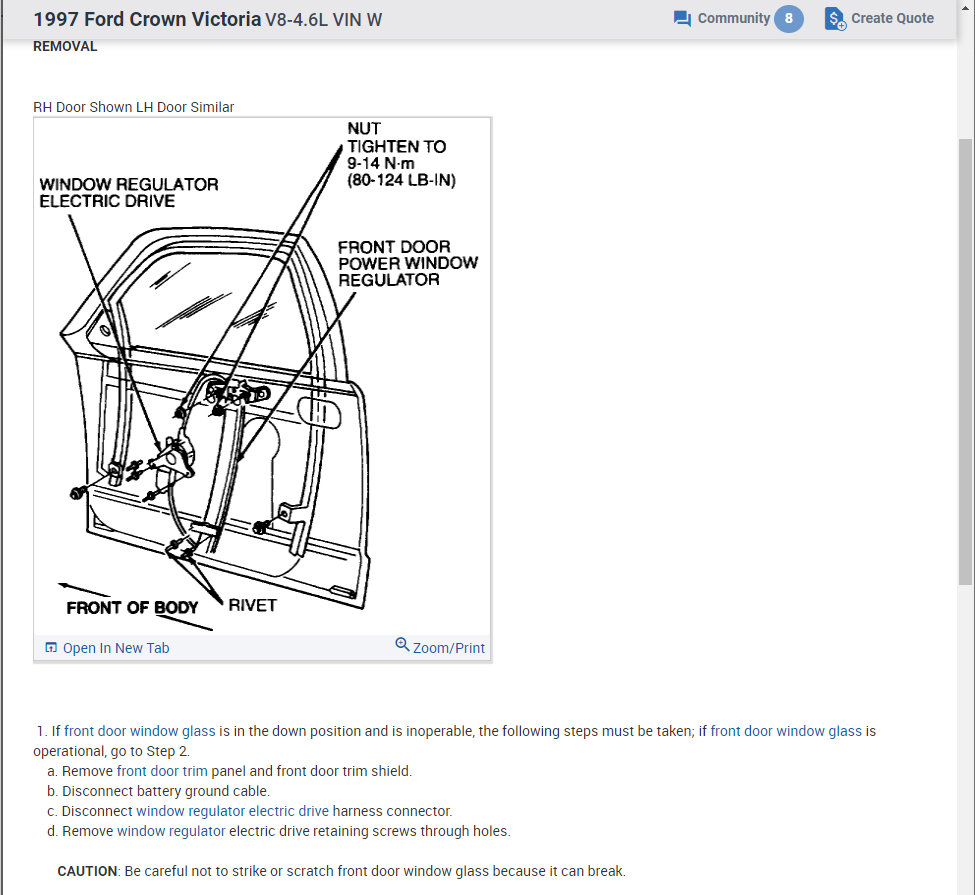 1997 Ford Crown Victoria V8-4.6L VIN W

Community 8

Create Quote

REMOVAL

RH Door Shown LH Door Similar

NUT
TIGHTEN TO
9-14 N·m
(80-124 LB-IN)

WINDOW REGULATOR
ELECTRIC DRIVE

FRONT DOOR
POWER WINDOW
REGULATOR

FRONT OF BODY

RIVET

Open In New Tab

Zoom/Print

1. If front door window glass is in the down position and is inoperable, the following steps must be taken; if front door window glass is operational, go to Step 2.
a. Remove front door trim panel and front door trim shield.
b. Disconnect battery ground cable.
c. Disconnect window regulator electric drive harness connector.
d. Remove window regulator electric drive retaining screws through holes.

CAUTION: Be careful not to strike or scratch front door window glass because it can break.