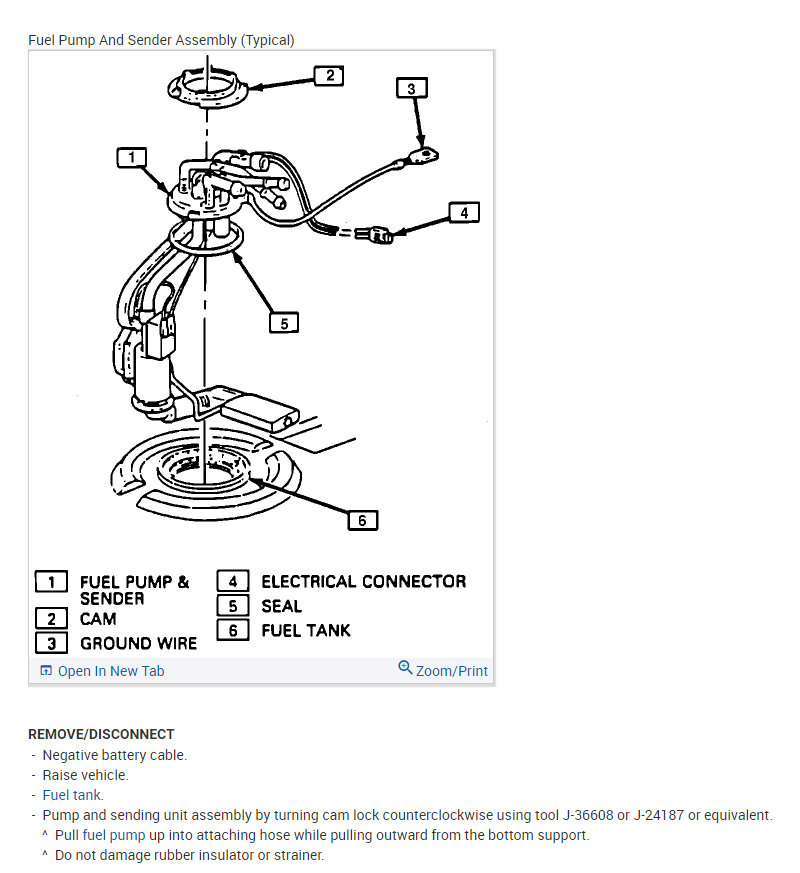 Fuel Pump And Sender Assembly (Typical)

2
3
1
4
5
6

1 FUEL PUMP & SENDER
2 CAM
3 GROUND WIRE
4 ELECTRICAL CONNECTOR
5 SEAL
6 FUEL TANK

Open In New Tab
Zoom/Print

REMOVE/DISCONNECT
- Negative battery cable.
- Raise vehicle.
- Fuel tank.
- Pump and sending unit assembly by turning cam lock counterclockwise using tool J-36608 or J-24187 or equivalent.
^ Pull fuel pump up into attaching hose while pulling outward from the bottom support.
^ Do not damage rubber insulator or strainer.