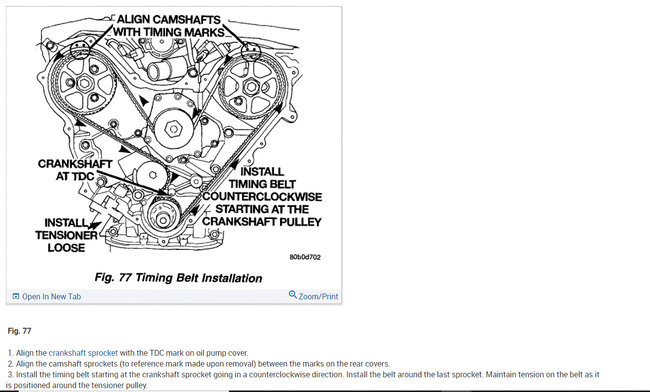 ALIGN CAMSHAFTS WITH TIMING MARKS

CRANKSHAFT AT TDC

INSTALL TIMING BELT COUNTERCLOCKWISE STARTING AT THE CRANKSHAFT PULLEY

INSTALL TENSIONER LOOSE

80b0d702

Fig. 77 Timing Belt Installation

Open In New Tab

Zoom/Print

Fig. 77

1. Align the crankshaft sprocket with the TDC mark on oil pump cover.
2. Align the camshaft sprockets (to reference mark made upon removal) between the marks on the rear covers.
3. Install the timing belt starting at the crankshaft sprocket going in a counterclockwise direction. Install the belt around the last sprocket. Maintain tension on the belt as it is positioned around the tensioner pulley.