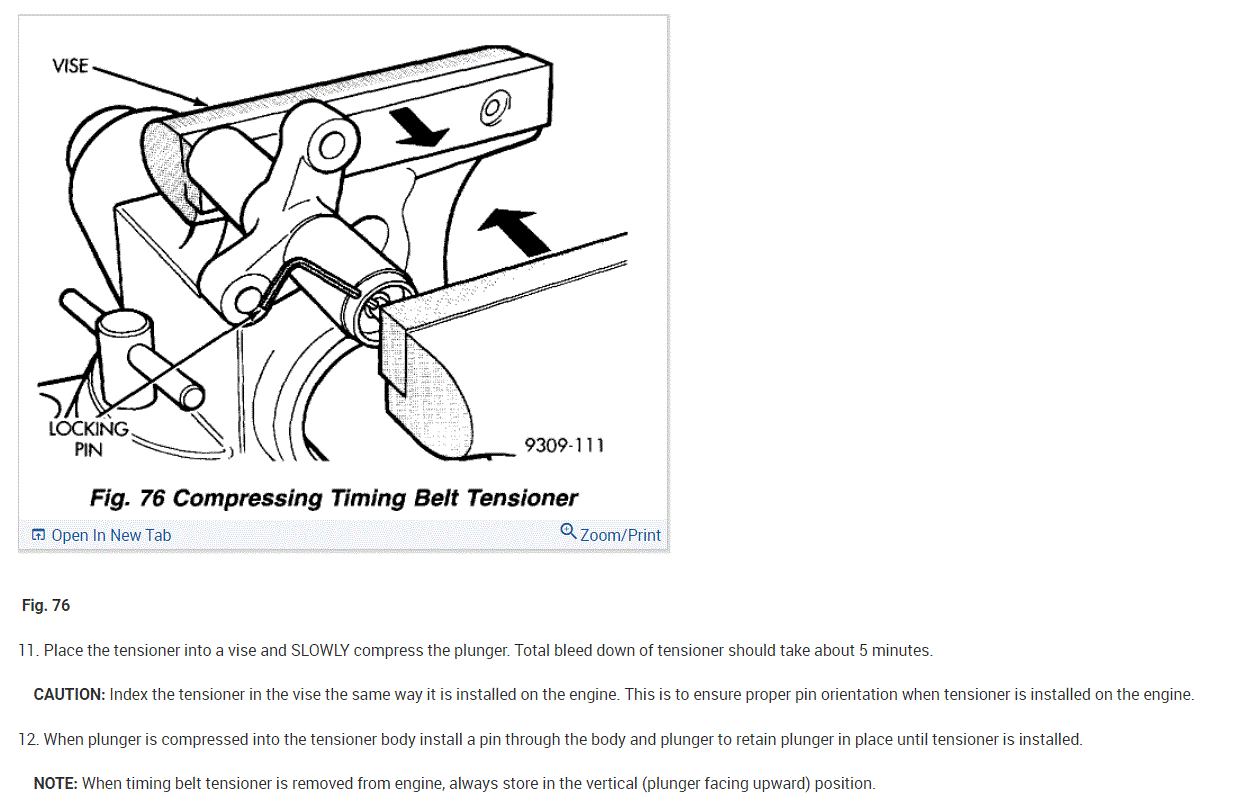 VISE

LOCKING PIN

9309-111

Fig. 76 Compressing Timing Belt Tensioner

Open In New Tab

Zoom/Print

Fig. 76

11. Place the tensioner into a vise and SLOWLY compress the plunger. Total bleed down of tensioner should take about 5 minutes.

CAUTION: Index the tensioner in the vise the same way it is installed on the engine. This is to ensure proper pin orientation when tensioner is installed on the engine.

12. When plunger is compressed into the tensioner body install a pin through the body and plunger to retain plunger in place until tensioner is installed.

NOTE: When timing belt tensioner is removed from engine, always store in the vertical (plunger facing upward) position.