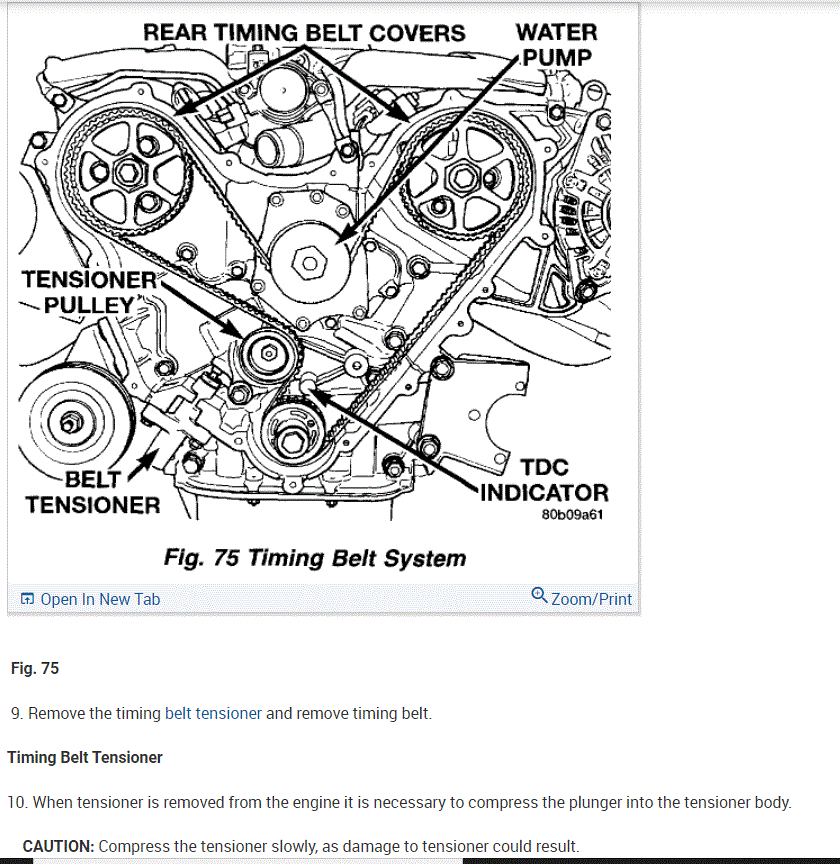 REAR TIMING BELT COVERS
WATER PUMP
TENSIONER PULLEY
BELT TENSIONER
TDC INDICATOR
80b09a61

Fig. 75 Timing Belt System

Open In New Tab
Zoom/Print

Fig. 75

9. Remove the timing belt tensioner and remove timing belt.

Timing Belt Tensioner

10. When tensioner is removed from the engine it is necessary to compress the plunger into the tensioner body.

CAUTION: Compress the tensioner slowly, as damage to tensioner could result.