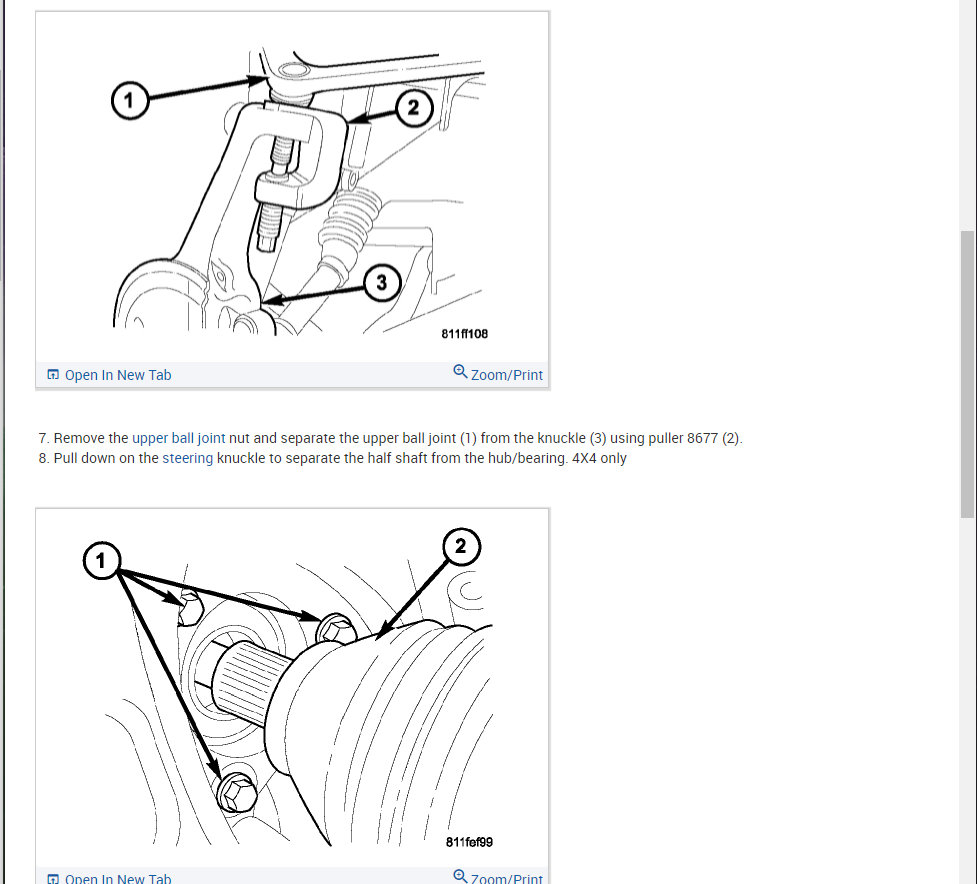 1
2
3
811ff108
Open In New Tab
Zoom/Print

7. Remove the upper ball joint nut and separate the upper ball joint (1) from the knuckle (3) using puller 8677 (2).
8. Pull down on the steering knuckle to separate the half shaft from the hub/bearing. 4X4 only

1
2
811fef99
Open In New Tab
Zoom/Print