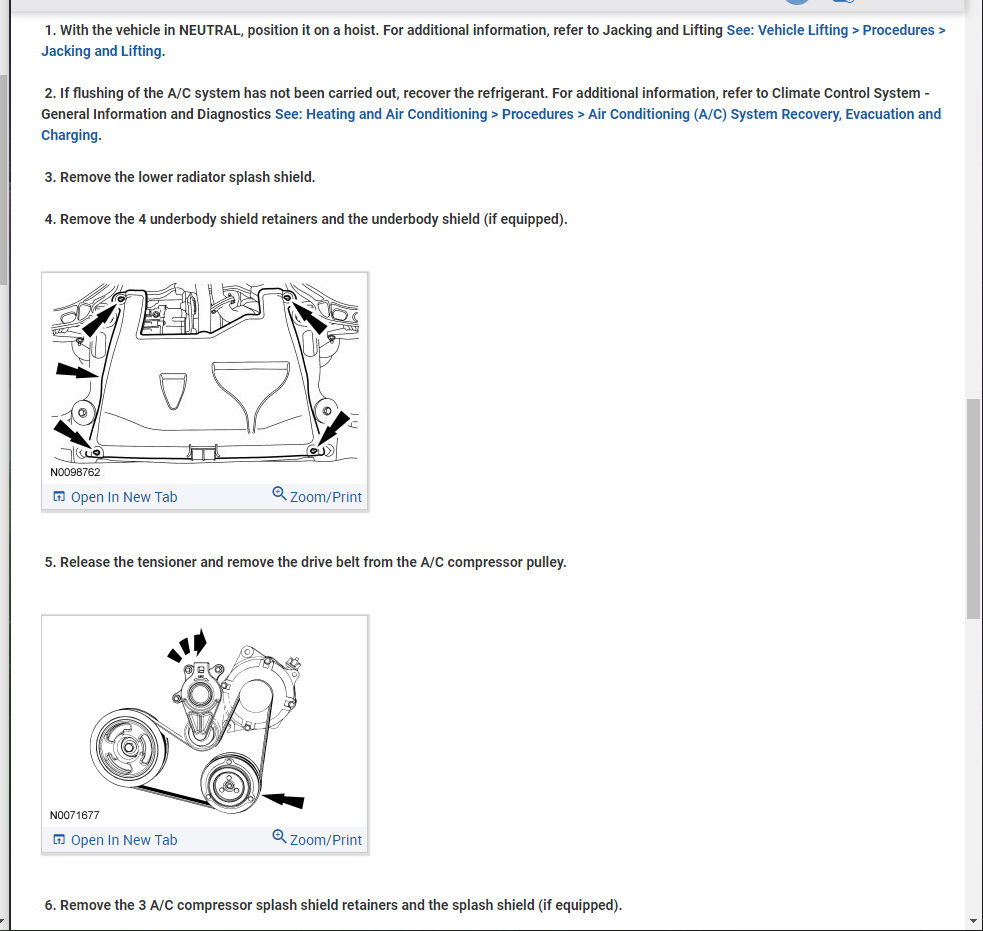 1. With the vehicle in NEUTRAL, position it on a hoist. For additional information, refer to Jacking and Lifting See: Vehicle Lifting > Procedures > Jacking and Lifting.

2. If flushing of the A/C system has not been carried out, recover the refrigerant. For additional information, refer to Climate Control System - General Information and Diagnostics See: Heating and Air Conditioning > Procedures > Air Conditioning (A/C) System Recovery, Evacuation and Charging.

3. Remove the lower radiator splash shield.

4. Remove the 4 underbody shield retainers and the underbody shield (if equipped).

N0098762

Open In New Tab Zoom/Print

5. Release the tensioner and remove the drive belt from the A/C compressor pulley.

N0071677

Open In New Tab Zoom/Print

6. Remove the 3 A/C compressor splash shield retainers and the splash shield (if equipped).