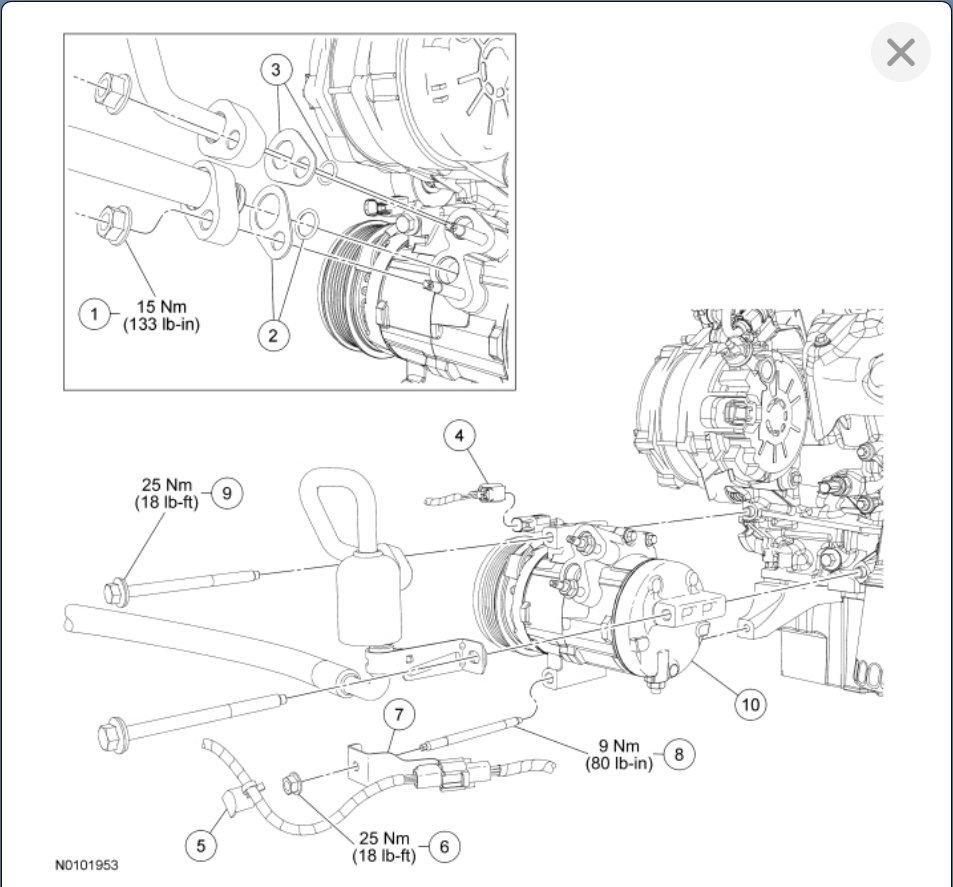 3

1 15 Nm (133 lb-in)

2

4

25 Nm (18 lb-ft) 9

10

7

9 Nm (80 lb-in) 8

5

25 Nm (18 lb-ft) 6

N0101953