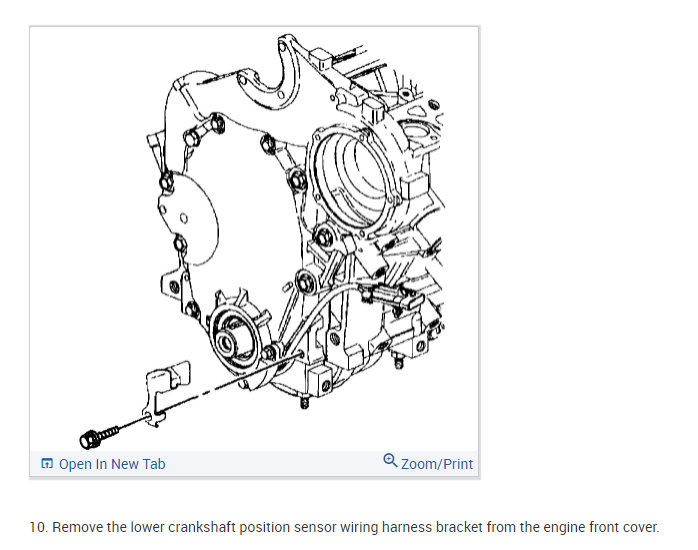 Open In New Tab

Zoom/Print

10. Remove the lower crankshaft position sensor wiring harness bracket from the engine front cover.