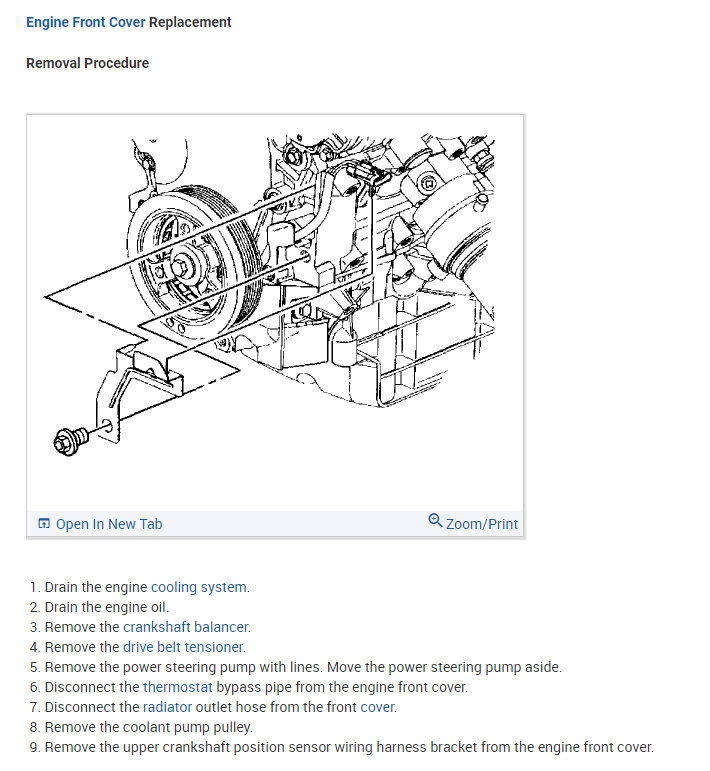 Engine Front Cover Replacement

Removal Procedure

Open In New Tab

Zoom/Print

1. Drain the engine cooling system.
2. Drain the engine oil.
3. Remove the crankshaft balancer.
4. Remove the drive belt tensioner.
5. Remove the power steering pump with lines. Move the power steering pump aside.
6. Disconnect the thermostat bypass pipe from the engine front cover.
7. Disconnect the radiator outlet hose from the front cover.
8. Remove the coolant pump pulley.
9. Remove the upper crankshaft position sensor wiring harness bracket from the engine front cover.