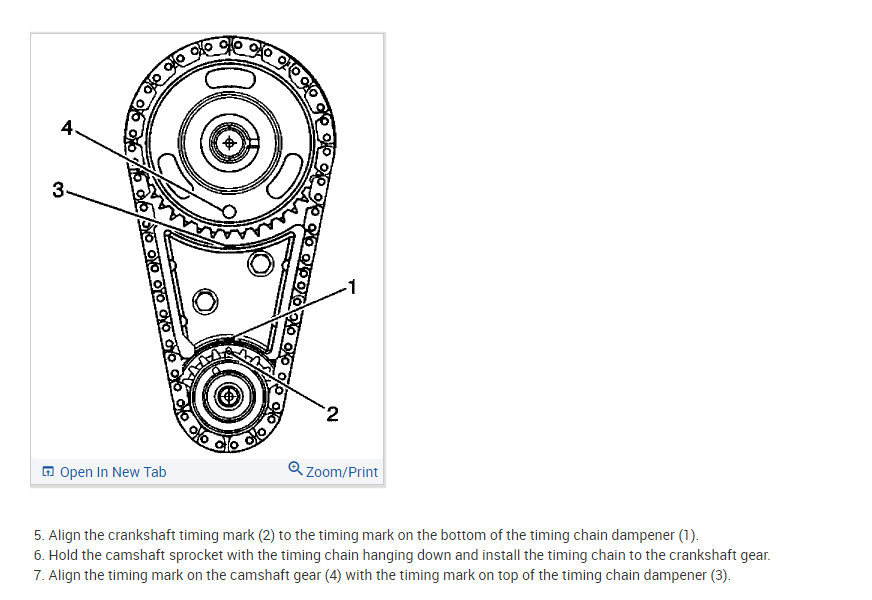 4
3
1
2

Open In New Tab
Zoom/Print

5. Align the crankshaft timing mark (2) to the timing mark on the bottom of the timing chain dampener (1).
6. Hold the camshaft sprocket with the timing chain hanging down and install the timing chain to the crankshaft gear.
7. Align the timing mark on the camshaft gear (4) with the timing mark on top of the timing chain dampener (3).