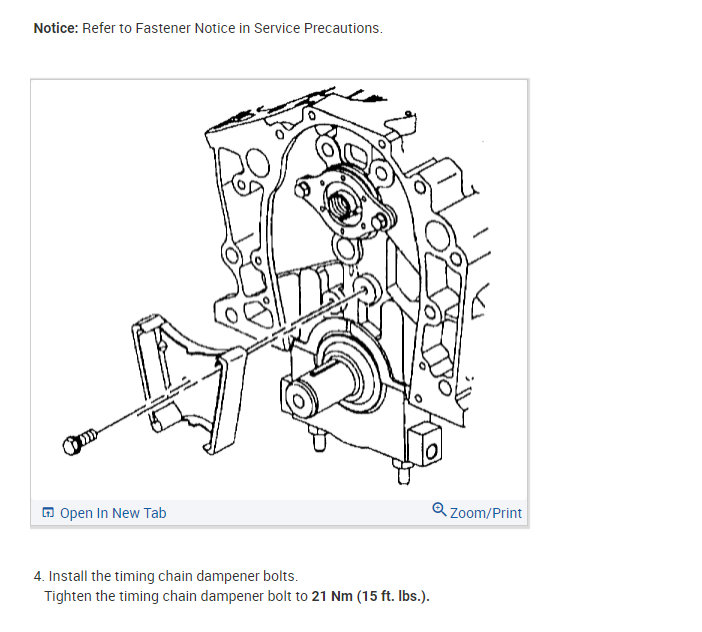 Notice: Refer to Fastener Notice in Service Precautions.

Open In New Tab

Zoom/Print

4. Install the timing chain dampener bolts.

Tighten the timing chain dampener bolt to 21 Nm (15 ft. lbs.).