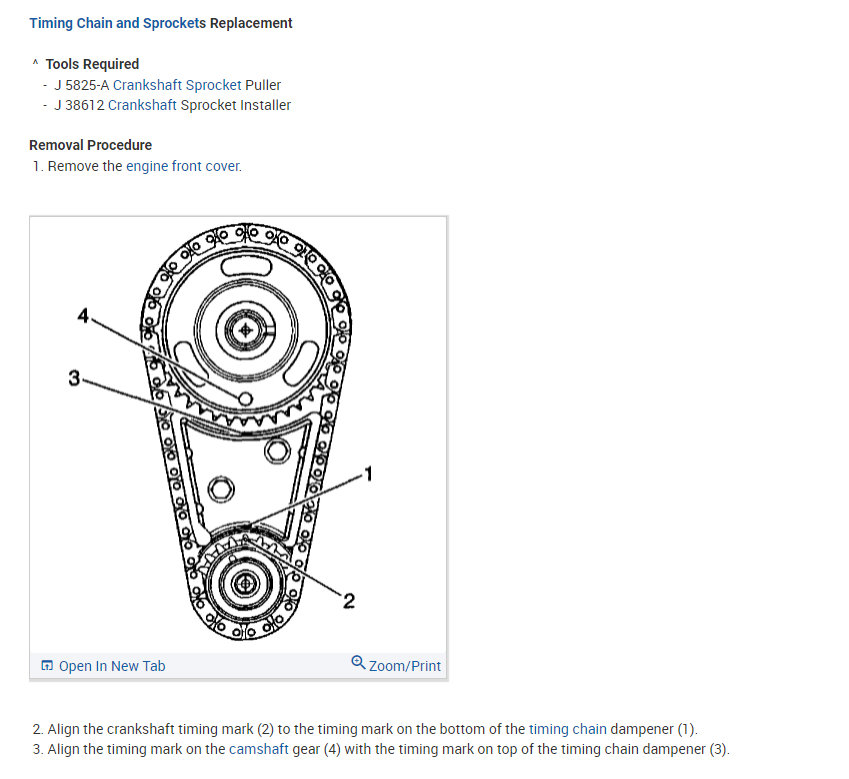 Timing Chain and Sprockets Replacement

^ Tools Required
- J 5825-A Crankshaft Sprocket Puller
- J 38612 Crankshaft Sprocket Installer

Removal Procedure
1. Remove the engine front cover.

4
3
1
2

Open In New Tab
Zoom/Print

2. Align the crankshaft timing mark (2) to the timing mark on the bottom of the timing chain dampener (1).
3. Align the timing mark on the camshaft gear (4) with the timing mark on top of the timing chain dampener (3).