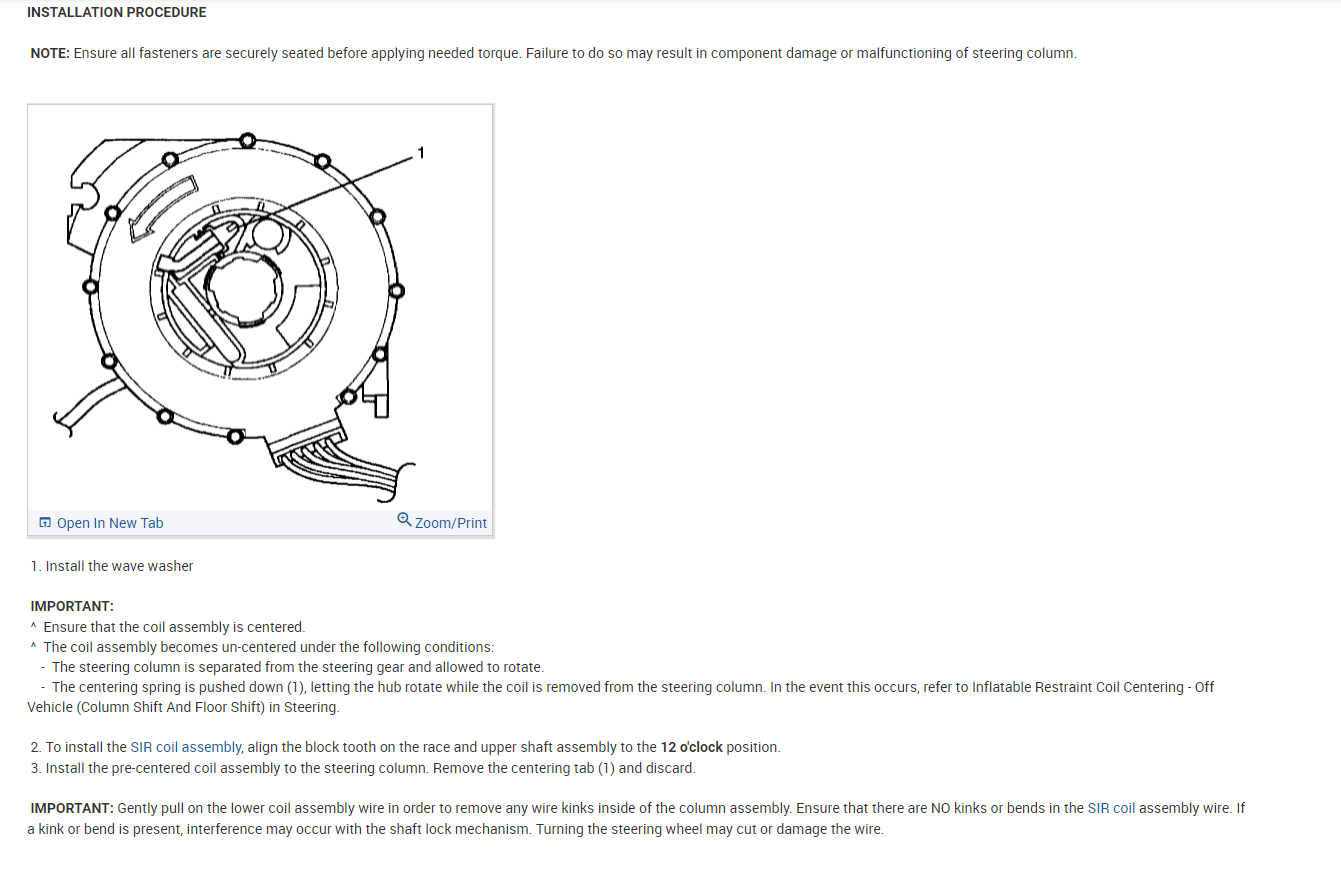 INSTALLATION PROCEDURE

NOTE: Ensure all fasteners are securely seated before applying needed torque. Failure to do so may result in component damage or malfunctioning of steering column.

1

Open In New Tab
Zoom/Print

1. Install the wave washer

IMPORTANT:
^ Ensure that the coil assembly is centered.
^ The coil assembly becomes un-centered under the following conditions:
- The steering column is separated from the steering gear and allowed to rotate.
- The centering spring is pushed down (1), letting the hub rotate while the coil is removed from the steering column. In the event this occurs, refer to Inflatable Restraint Coil Centering - Off Vehicle (Column Shift And Floor Shift) in Steering.

2. To install the SIR coil assembly, align the block tooth on the race and upper shaft assembly to the 12 o'clock position.
3. Install the pre-centered coil assembly to the steering column. Remove the centering tab (1) and discard.

IMPORTANT: Gently pull on the lower coil assembly wire in order to remove any wire kinks inside of the column assembly. Ensure that there are NO kinks or bends in the SIR coil assembly wire. If a kink or bend is present, interference may occur with the shaft lock mechanism. Turning the steering wheel may cut or damage the wire.