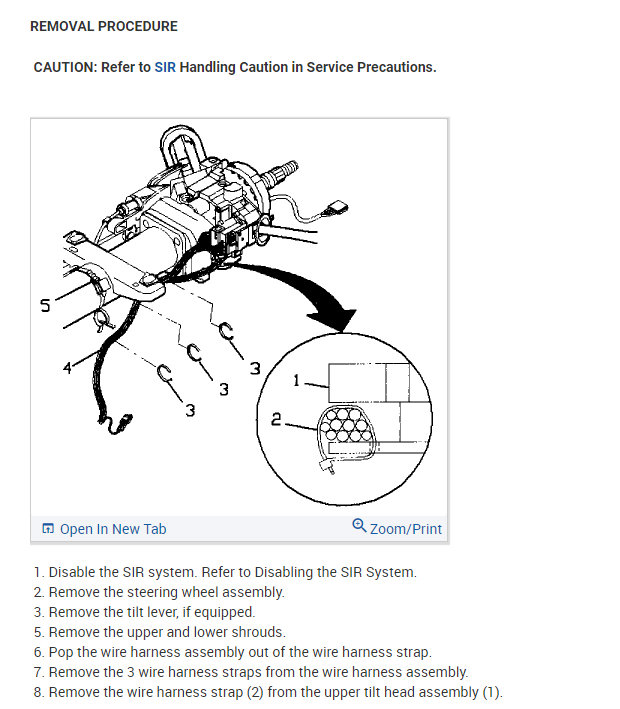 REMOVAL PROCEDURE

CAUTION: Refer to SIR Handling Caution in Service Precautions.

5
4
3
3
3
1
2

Open In New Tab
Zoom/Print

1. Disable the SIR system. Refer to Disabling the SIR System.
2. Remove the steering wheel assembly.
3. Remove the tilt lever, if equipped.
5. Remove the upper and lower shrouds.
6. Pop the wire harness assembly out of the wire harness strap.
7. Remove the 3 wire harness straps from the wire harness assembly.
8. Remove the wire harness strap (2) from the upper tilt head assembly (1).