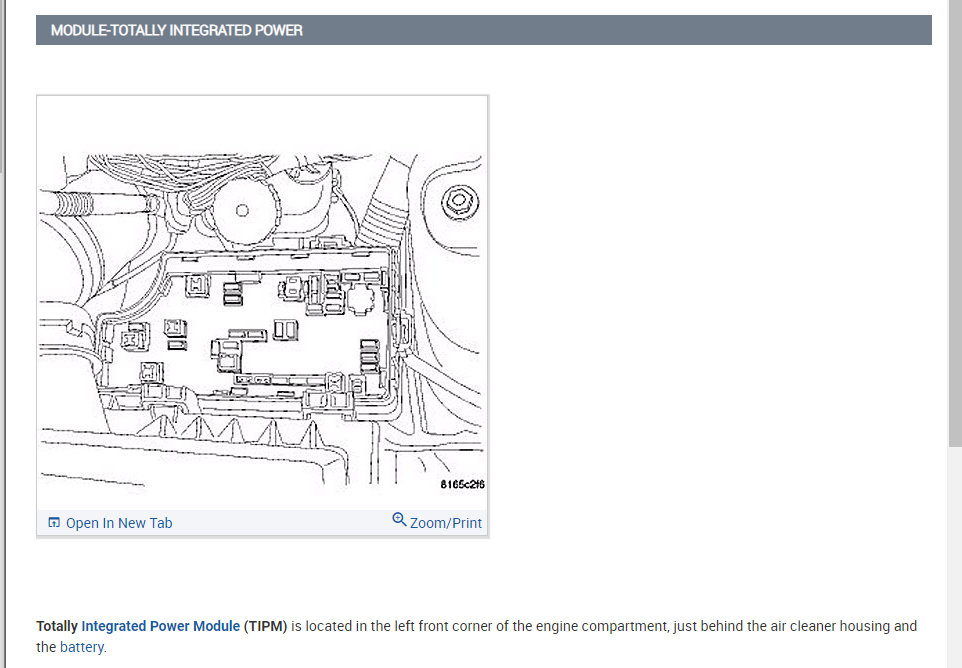 MODULE-TOTALLY INTEGRATED POWER

8165c2f6

Open In New Tab

Zoom/Print

Totally Integrated Power Module (TIPM) is located in the left front corner of the engine compartment, just behind the air cleaner housing and the battery.