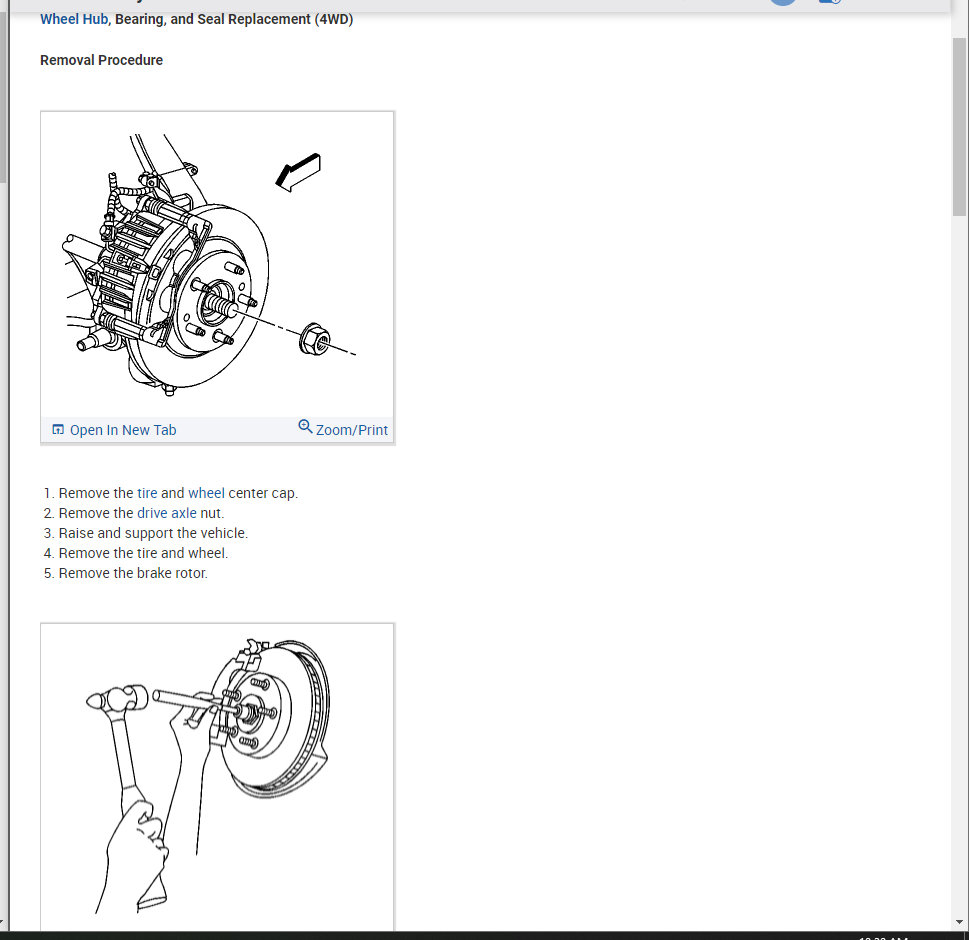 Wheel Hub, Bearing, and Seal Replacement (4WD)

Removal Procedure

Open In New Tab
Zoom/Print

1. Remove the tire and wheel center cap.
2. Remove the drive axle nut.
3. Raise and support the vehicle.
4. Remove the tire and wheel.
5. Remove the brake rotor.