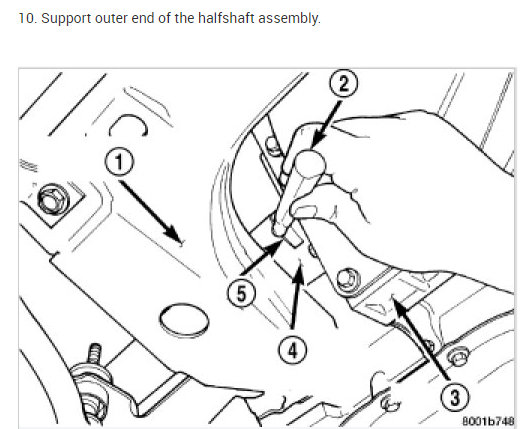 10. Support outer end of the halfshaft assembly.

2

1

5

4

3

8001b748