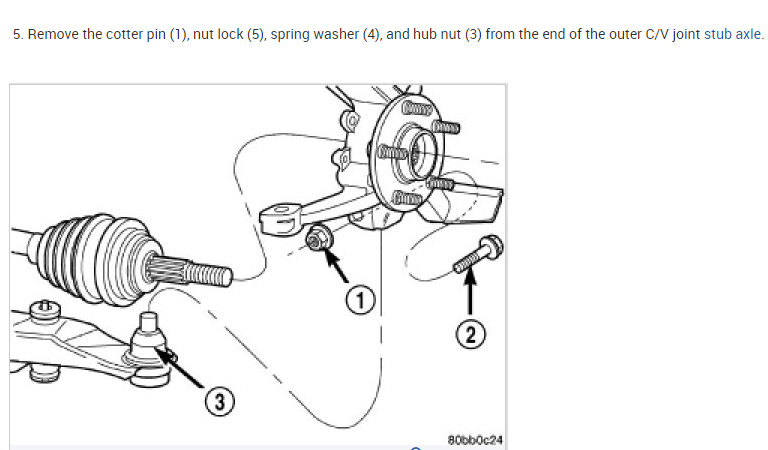 5. Remove the cotter pin (1), nut lock (5), spring washer (4), and hub nut (3) from the end of the outer C/V joint stub axle.

1

2

3

80bb0c24