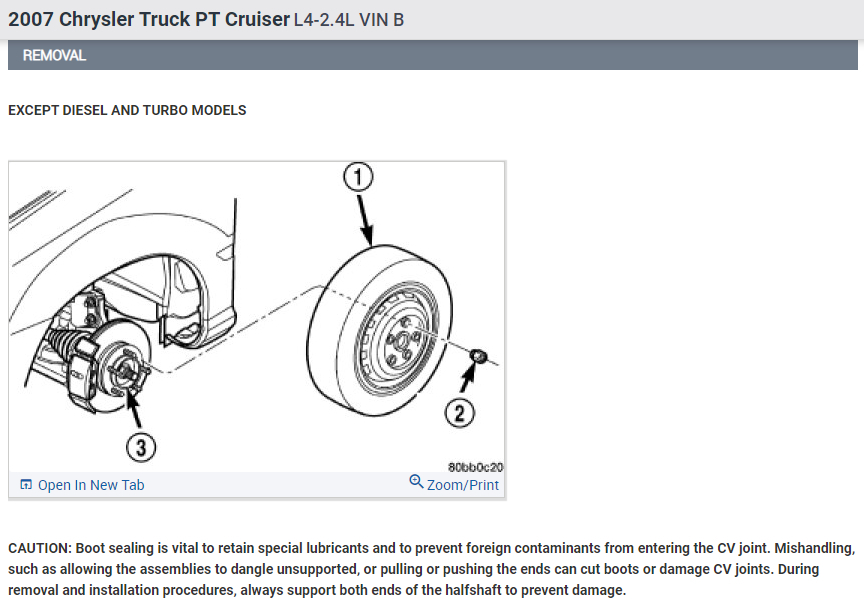 2007 Chrysler Truck PT Cruiser L4-2.4L VIN B

REMOVAL

EXCEPT DIESEL AND TURBO MODELS

1

2

3

80bb0c20

Open In New Tab

Zoom/Print

CAUTION: Boot sealing is vital to retain special lubricants and to prevent foreign contaminants from entering the CV joint. Mishandling, such as allowing the assemblies to dangle unsupported, or pulling or pushing the ends can cut boots or damage CV joints. During removal and installation procedures, always support both ends of the halfshaft to prevent damage.