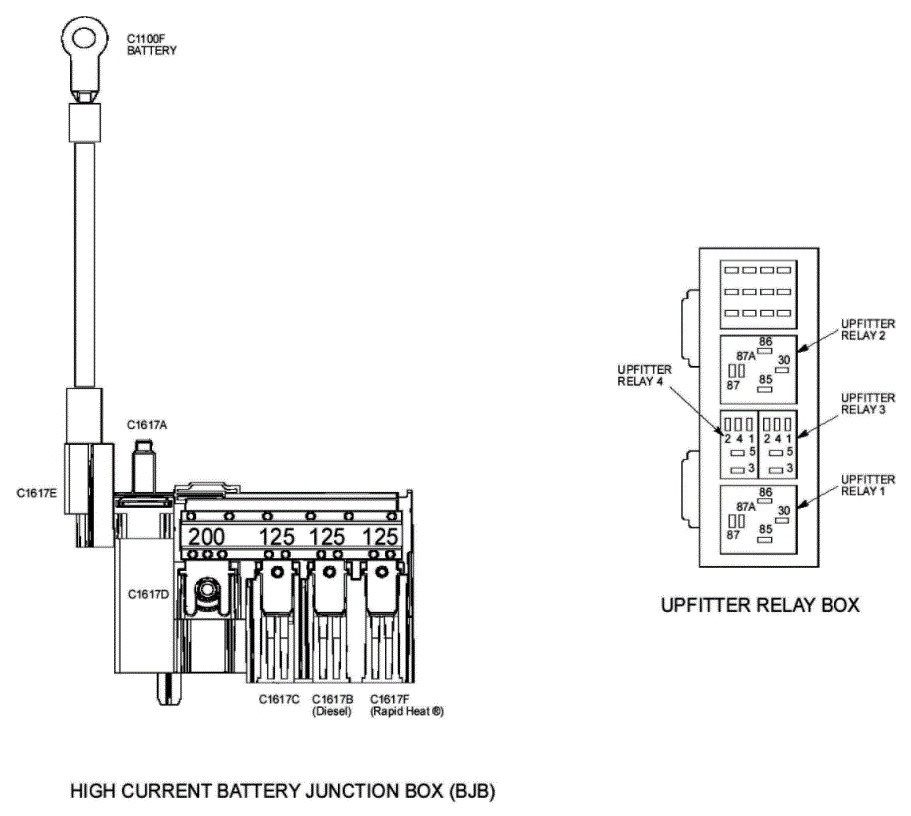 C1100F
BATTERY

C1617A

C1617E

200 125 125 125

C1617D

C1617C
C1617B
(Diesel)
C1617F
(Rapid Heat ®)

HIGH CURRENT BATTERY JUNCTION BOX (BJB)

UPFITTER RELAY 2

86
87A
30
87
85

UPFITTER RELAY 4

UPFITTER RELAY 3

2 4 1
5
3
2 4 1
5
3

UPFITTER RELAY 1

86
87A
30
87
85

UPFITTER RELAY BOX