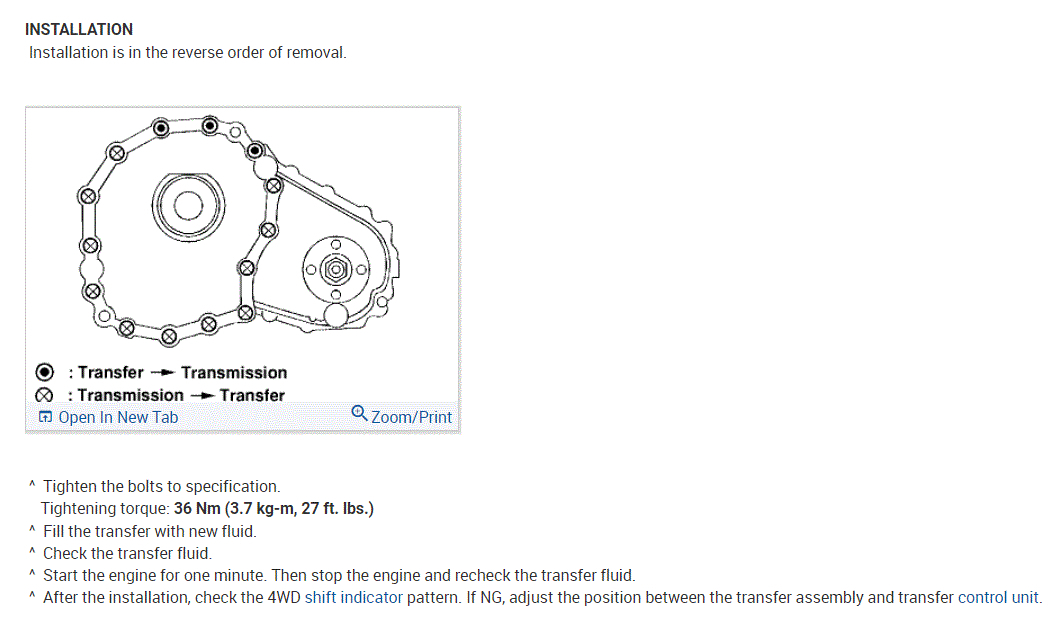 INSTALLATION
Installation is in the reverse order of removal.

: Transfer → Transmission
: Transmission → Transfer
Open In New Tab
Zoom/Print

^ Tighten the bolts to specification.
Tightening torque: 36 Nm (3.7 kg-m, 27 ft. lbs.)
^ Fill the transfer with new fluid.
^ Check the transfer fluid.
^ Start the engine for one minute. Then stop the engine and recheck the transfer fluid.
^ After the installation, check the 4WD shift indicator pattern. If NG, adjust the position between the transfer assembly and transfer control unit.