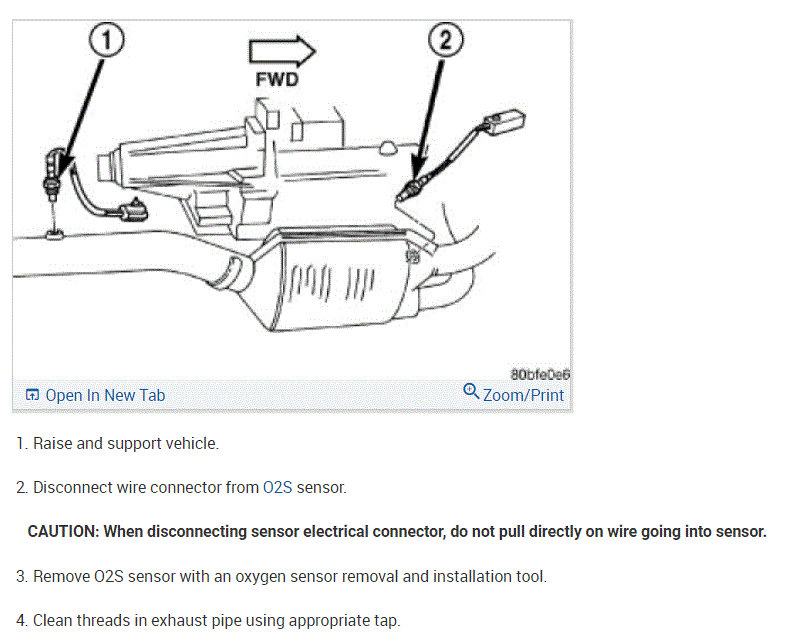 1

FWD

2

80bfe0e6

Open In New Tab

Zoom/Print

1. Raise and support vehicle.

2. Disconnect wire connector from O2S sensor.

CAUTION: When disconnecting sensor electrical connector, do not pull directly on wire going into sensor.

3. Remove O2S sensor with an oxygen sensor removal and installation tool.

4. Clean threads in exhaust pipe using appropriate tap.