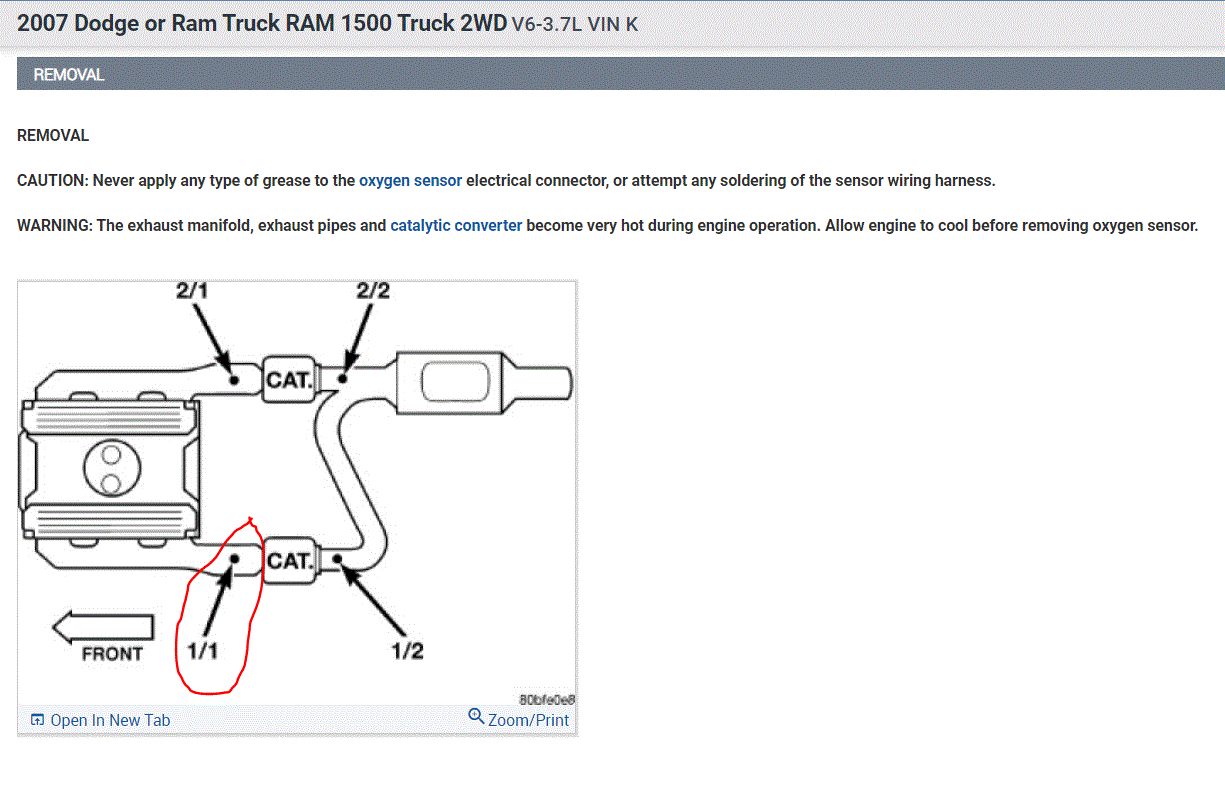 2007 Dodge or Ram Truck RAM 1500 Truck 2WD V6-3.7L VIN K

REMOVAL

REMOVAL

CAUTION: Never apply any type of grease to the oxygen sensor electrical connector, or attempt any soldering of the sensor wiring harness.

WARNING: The exhaust manifold, exhaust pipes and catalytic converter become very hot during engine operation. Allow engine to cool before removing oxygen sensor.

2/1
2/2
CAT.
CAT.
FRONT
1/1
1/2
80bfe0e8

Open In New Tab
Zoom/Print