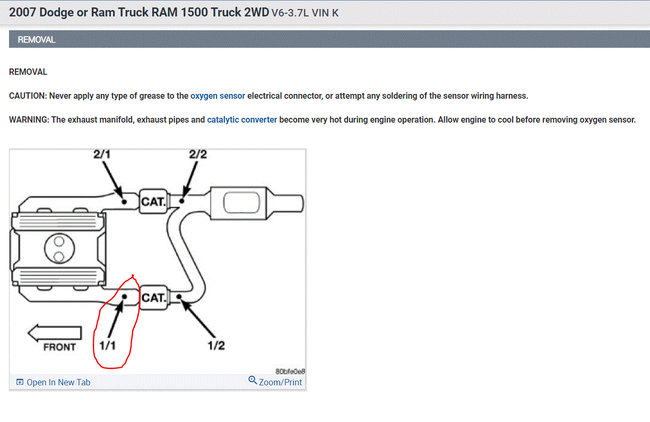 2007 Dodge or Ram Truck RAM 1500 Truck 2WD V6-3.7L VIN K

REMOVAL

REMOVAL

CAUTION: Never apply any type of grease to the oxygen sensor electrical connector, or attempt any soldering of the sensor wiring harness.

WARNING: The exhaust manifold, exhaust pipes and catalytic converter become very hot during engine operation. Allow engine to cool before removing oxygen sensor.

2/1
2/2
CAT.
CAT.
FRONT
1/1
1/2
80bfe0e8

Open In New Tab
Zoom/Print