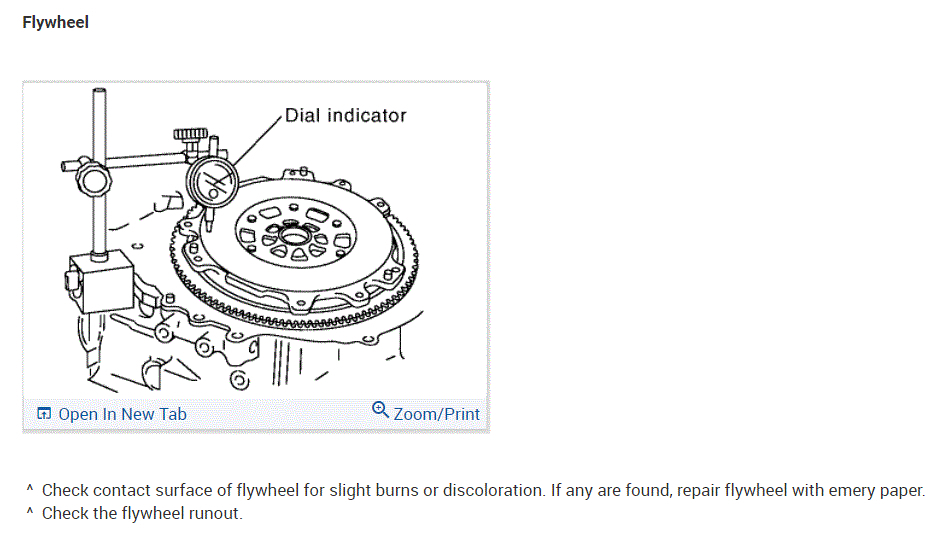 Flywheel

Dial indicator

Open In New Tab

Zoom/Print

^ Check contact surface of flywheel for slight burns or discoloration. If any are found, repair flywheel with emery paper.
^ Check the flywheel runout.