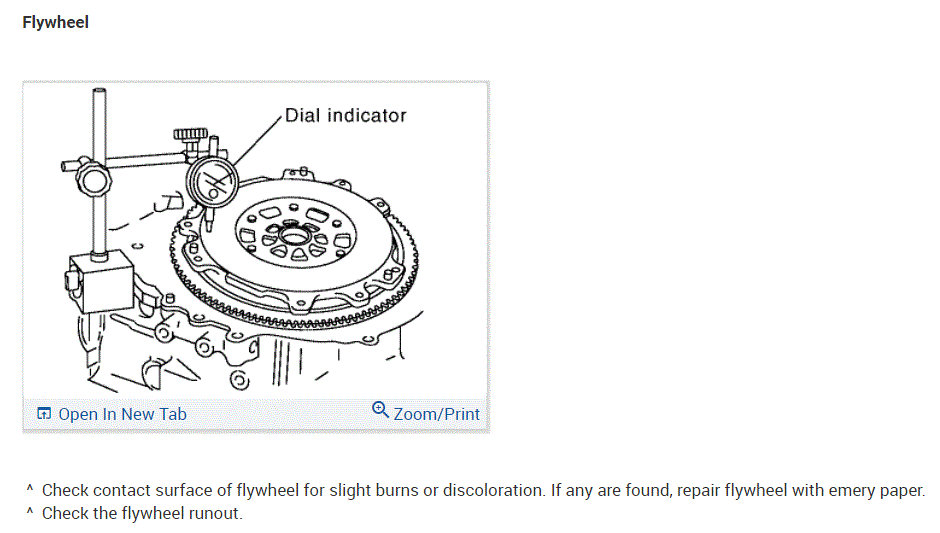 Flywheel

Dial indicator

Open In New Tab

Zoom/Print

^ Check contact surface of flywheel for slight burns or discoloration. If any are found, repair flywheel with emery paper.
^ Check the flywheel runout.