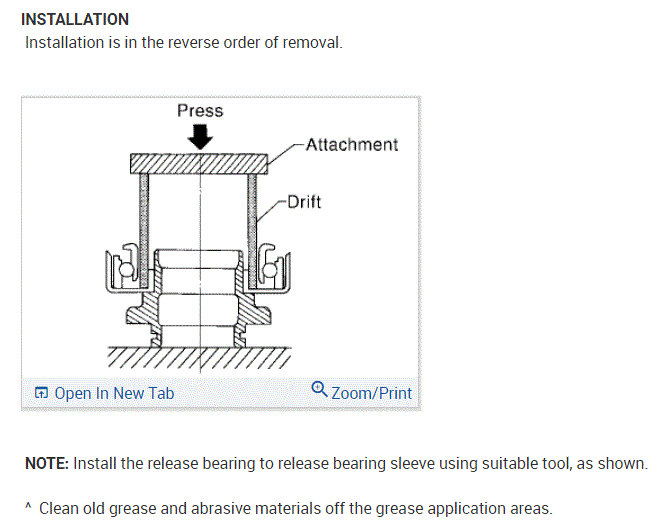 INSTALLATION
Installation is in the reverse order of removal.

Press
Attachment
Drift

Open In New Tab
Zoom/Print

NOTE: Install the release bearing to release bearing sleeve using suitable tool, as shown.

^ Clean old grease and abrasive materials off the grease application areas.