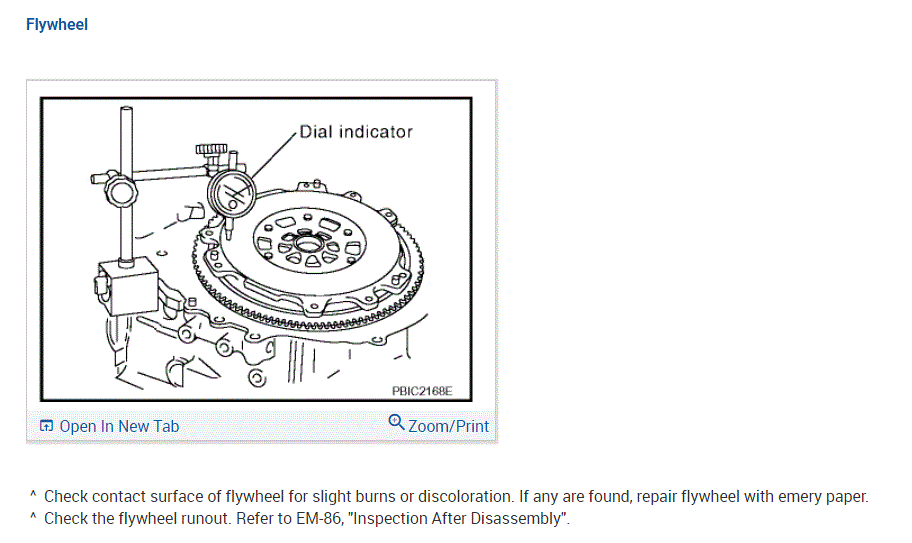 Flywheel

Dial indicator

PBIC2168E

Open In New Tab

Zoom/Print

^ Check contact surface of flywheel for slight burns or discoloration. If any are found, repair flywheel with emery paper.
^ Check the flywheel runout. Refer to EM-86, "Inspection After Disassembly".