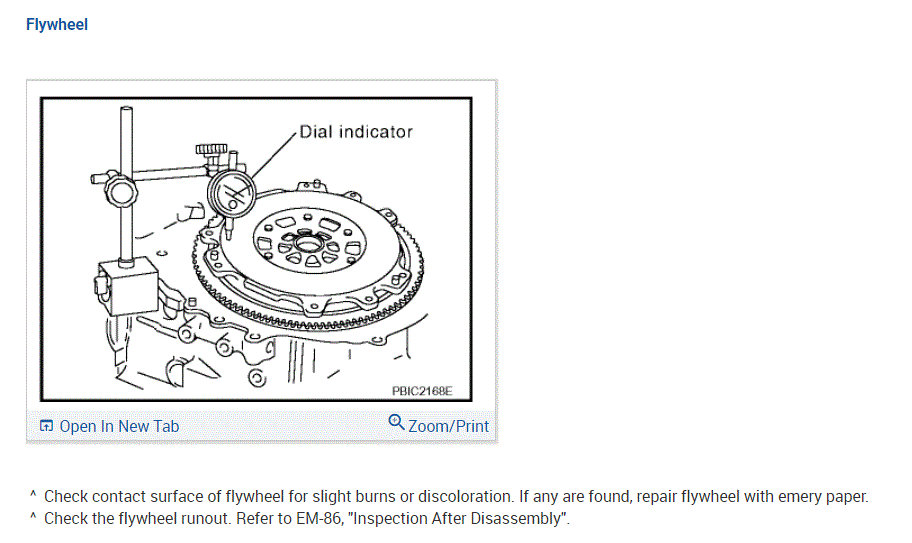 Flywheel

Dial indicator

PBIC2168E

Open In New Tab

Zoom/Print

^ Check contact surface of flywheel for slight burns or discoloration. If any are found, repair flywheel with emery paper.
^ Check the flywheel runout. Refer to EM-86, "Inspection After Disassembly".