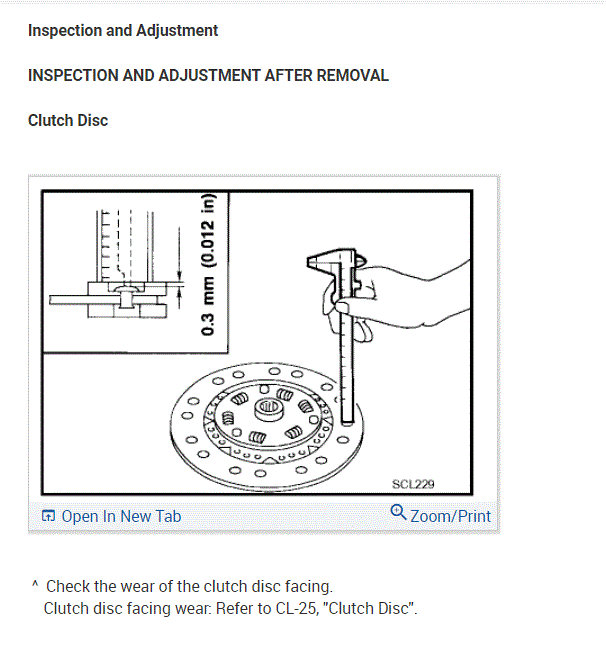 Inspection and Adjustment

INSPECTION AND ADJUSTMENT AFTER REMOVAL

Clutch Disc

0.3 mm (0.012 in)

SCL229

Open In New Tab

Zoom/Print

^ Check the wear of the clutch disc facing.
Clutch disc facing wear: Refer to CL-25, "Clutch Disc".