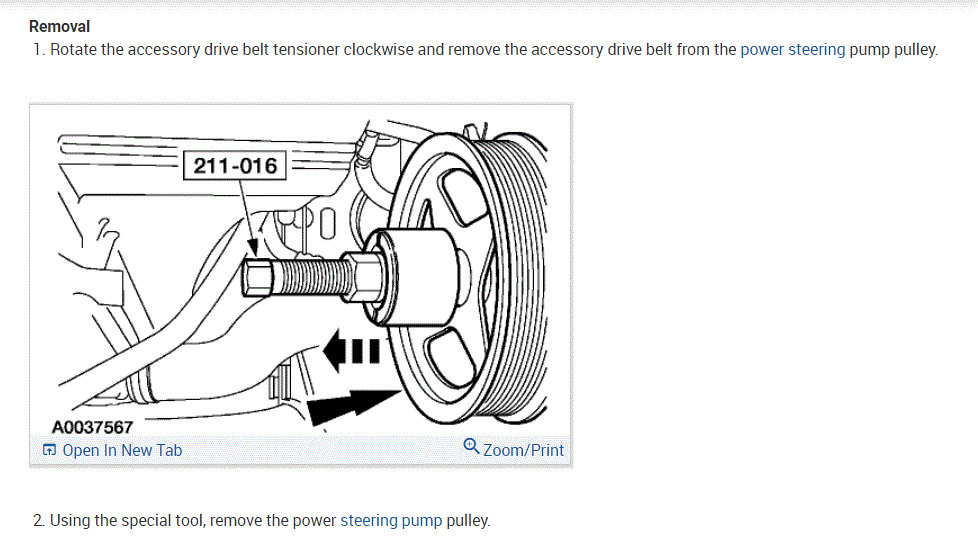 Removal
1. Rotate the accessory drive belt tensioner clockwise and remove the accessory drive belt from the power steering pump pulley.

211-016

A0037567

Open In New Tab

Zoom/Print

2. Using the special tool, remove the power steering pump pulley.