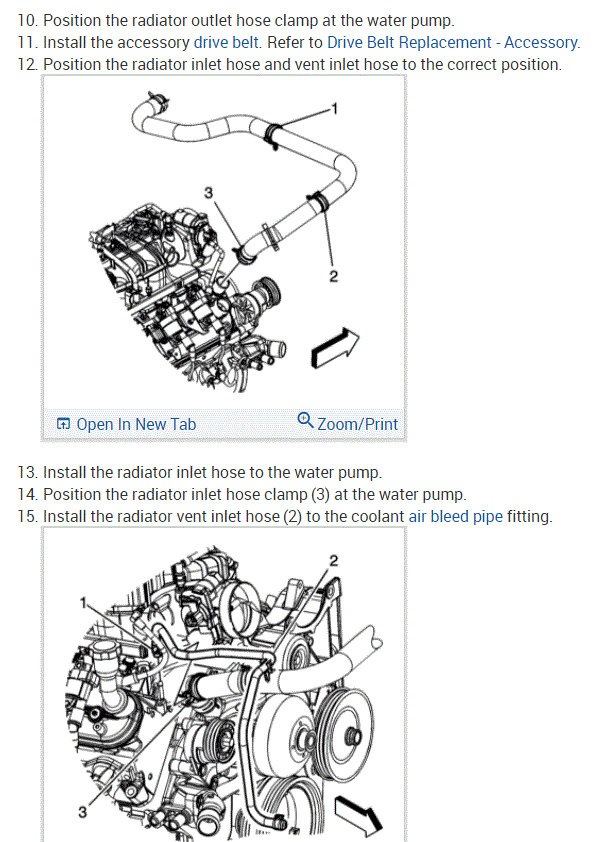 10. Position the radiator outlet hose clamp at the water pump.
11. Install the accessory drive belt. Refer to Drive Belt Replacement - Accessory.
12. Position the radiator inlet hose and vent inlet hose to the correct position.

1
3
2

Open In New Tab
Zoom/Print

13. Install the radiator inlet hose to the water pump.
14. Position the radiator inlet hose clamp (3) at the water pump.
15. Install the radiator vent inlet hose (2) to the coolant air bleed pipe fitting.

2
1
3