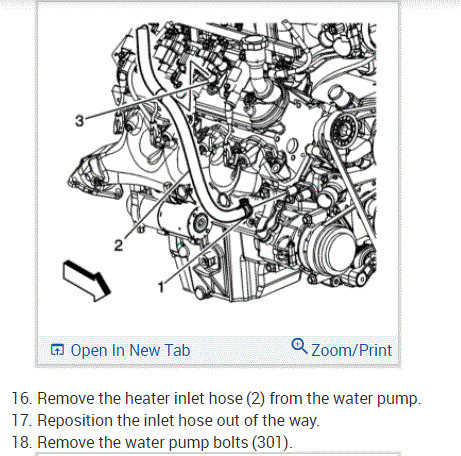 3

2

1

Open In New Tab

Zoom/Print

16. Remove the heater inlet hose (2) from the water pump.
17. Reposition the inlet hose out of the way.
18. Remove the water pump bolts (301).