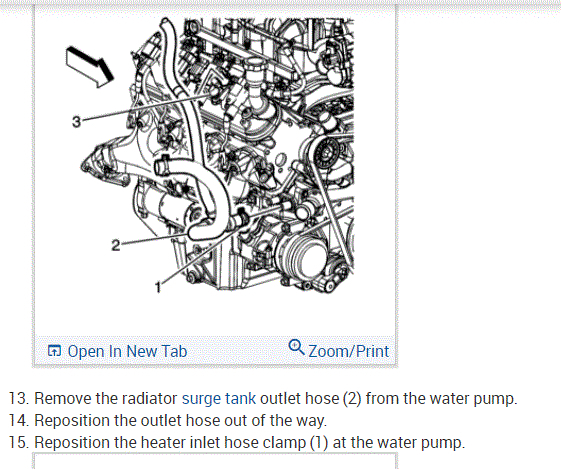 3

2

1

Open In New Tab

Zoom/Print

13. Remove the radiator surge tank outlet hose (2) from the water pump.
14. Reposition the outlet hose out of the way.
15. Reposition the heater inlet hose clamp (1) at the water pump.