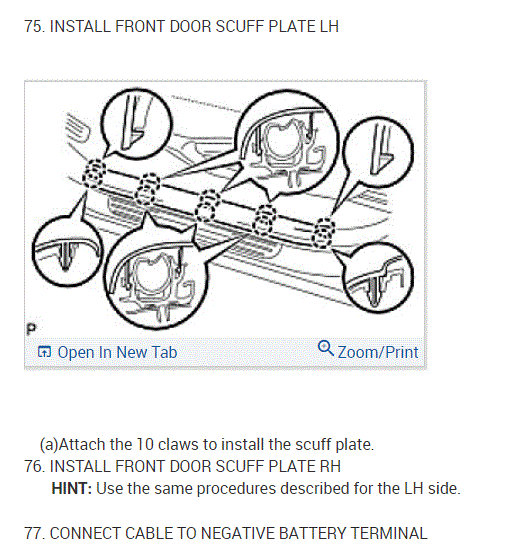 75. INSTALL FRONT DOOR SCUFF PLATE LH

P

Open In New Tab

Zoom/Print

(a)Attach the 10 claws to install the scuff plate.

76. INSTALL FRONT DOOR SCUFF PLATE RH

HINT: Use the same procedures described for the LH side.

77. CONNECT CABLE TO NEGATIVE BATTERY TERMINAL