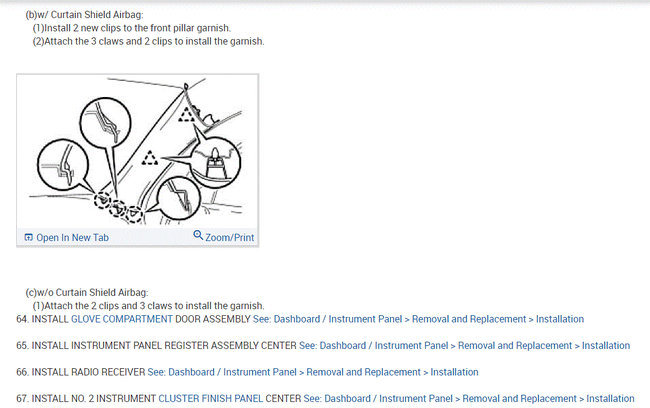 (b)w/ Curtain Shield Airbag:
(1)Install 2 new clips to the front pillar garnish.
(2)Attach the 3 claws and 2 clips to install the garnish.

Open In New Tab
Zoom/Print

(c)w/o Curtain Shield Airbag:
(1)Attach the 2 clips and 3 claws to install the garnish.
64. INSTALL GLOVE COMPARTMENT DOOR ASSEMBLY See: Dashboard / Instrument Panel > Removal and Replacement > Installation

65. INSTALL INSTRUMENT PANEL REGISTER ASSEMBLY CENTER See: Dashboard / Instrument Panel > Removal and Replacement > Installation

66. INSTALL RADIO RECEIVER See: Dashboard / Instrument Panel > Removal and Replacement > Installation

67. INSTALL NO. 2 INSTRUMENT CLUSTER FINISH PANEL CENTER See: Dashboard / Instrument Panel > Removal and Replacement > Installation